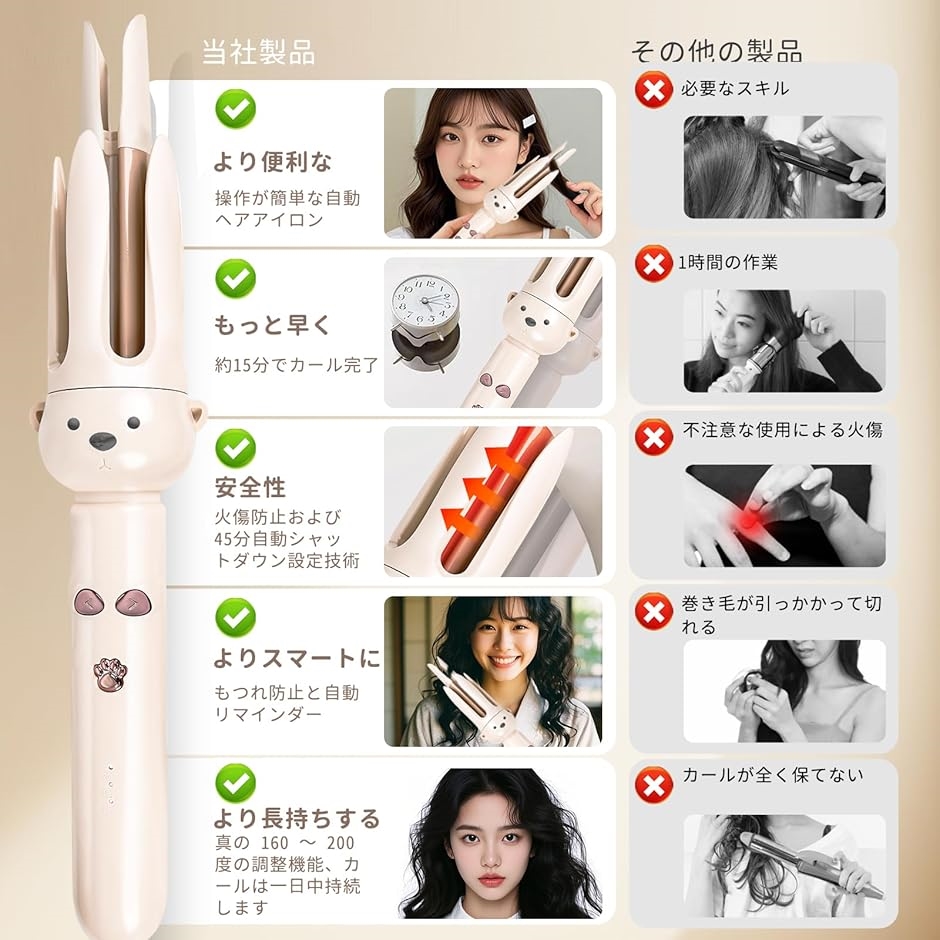 当社製品

より便利な
操作が簡単な自動ヘアアイロン

もっと早く
約15分でカール完了

安全性
火傷防止および45分自動シャットダウン設定技術

よりスマートに
もつれ防止と自動リマインダー

より長持ちする
真の 160 ～ 200 度の調整機能、カールは一日中持続します

その他の製品

必要なスキル

1時間の作業

不注意な使用による火傷

巻き毛が引っかかって切れる

カールが全く保てない