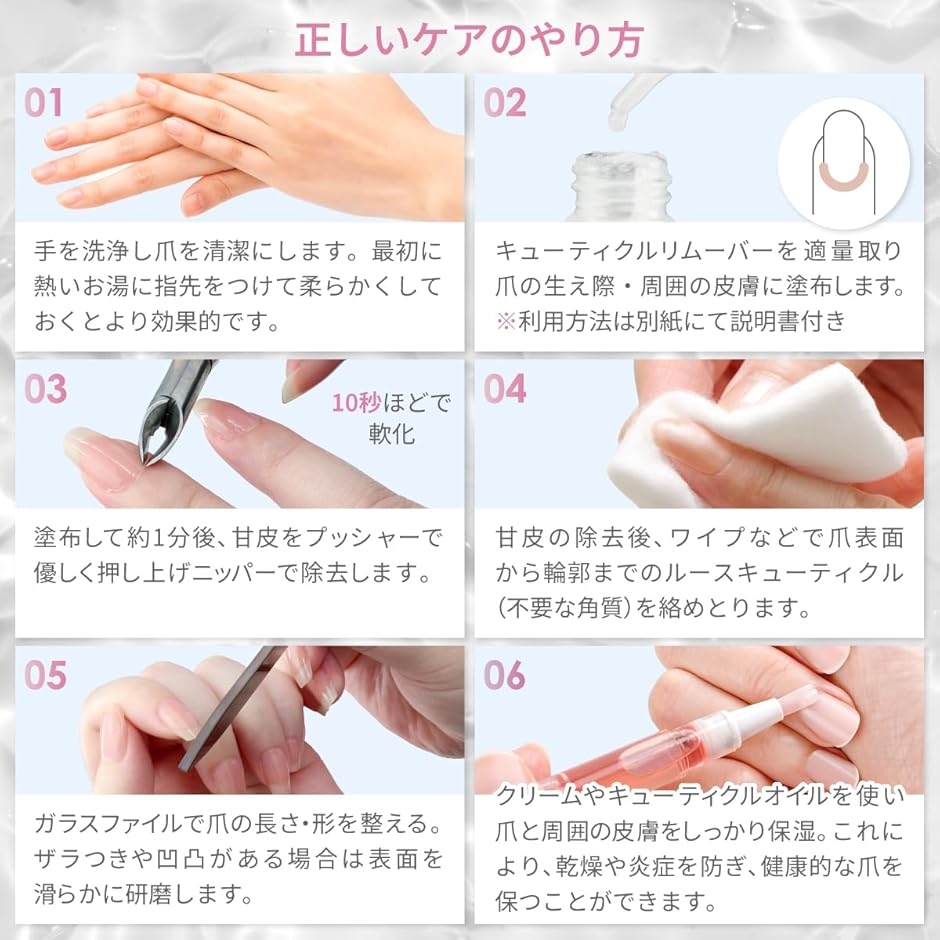 正しいケアのやり方

01

手を洗浄し爪を清潔にします。最初に熱いお湯に指先をつけて柔らかくしておくとより効果的です。

02

キューティクルリムーバーを適量取り爪の生え際・周囲の皮膚に塗布します。
※利用方法は別紙にて説明書付き

03

10秒ほどで軟化

塗布して約1分後、甘皮をプッシャーで優しく押し上げニッパーで除去します。

04

甘皮の除去後、ワイプなどで爪表面から輪郭までのルースキューティクル（不要な角質）を絡めとります。

05

ガラスファイルで爪の長さ・形を整える。ザラつきや凹凸がある場合は表面を滑らかに研磨します。

06

クリームやキューティクルオイルを使い爪と周囲の皮膚をしっかり保湿。これにより、乾燥や炎症を防ぎ、健康的な爪を保つことができます。