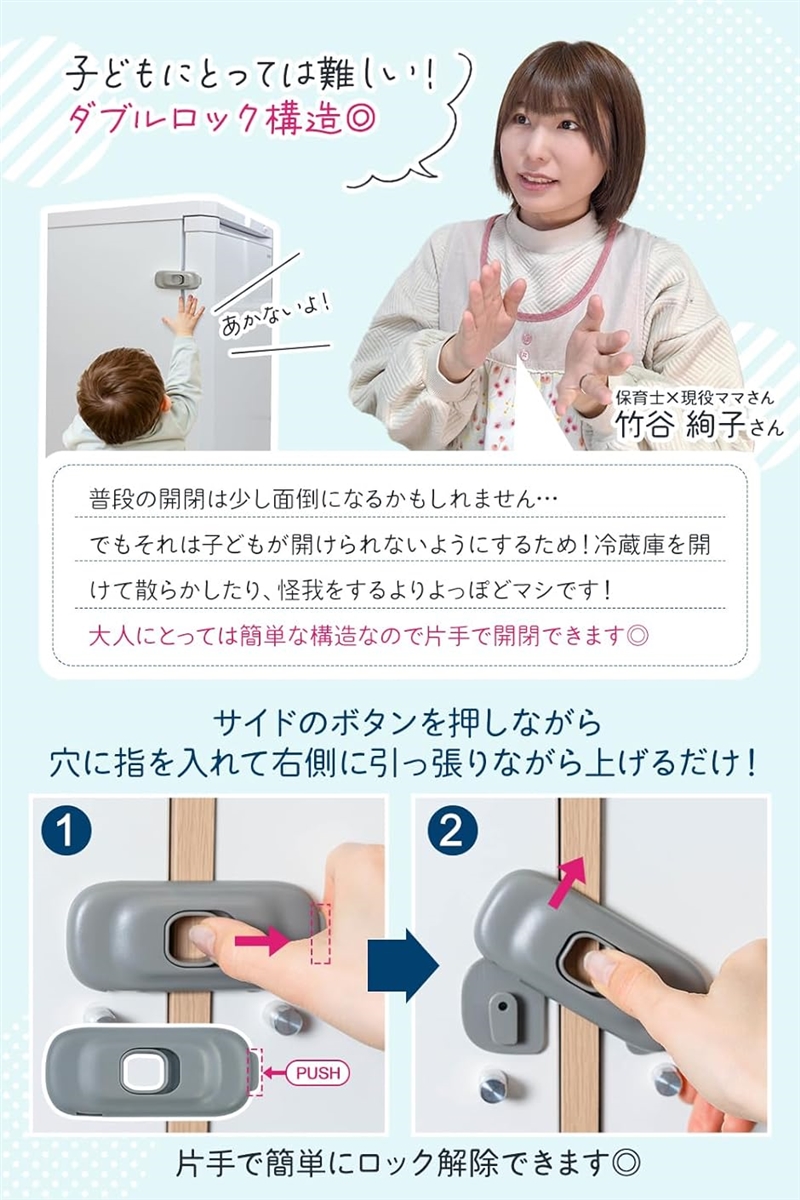 子どもにとっては難しい！
ダブルロック構造◎

あかないよ！

保育士×現役ママさん
竹谷 絢子さん

普段の開閉は少し面倒になるかもしれません…
でもそれは子どもが開けられないようにするため！冷蔵庫を開けて散らかしたり、怪我をするよりよっぽどマシです！
大人にとっては簡単な構造なので片手で開閉できます◎

サイドのボタンを押しながら
穴に指を入れて右側に引っ張りながら上げるだけ！

1

PUSH

2

片手で簡単にロック解除できます◎