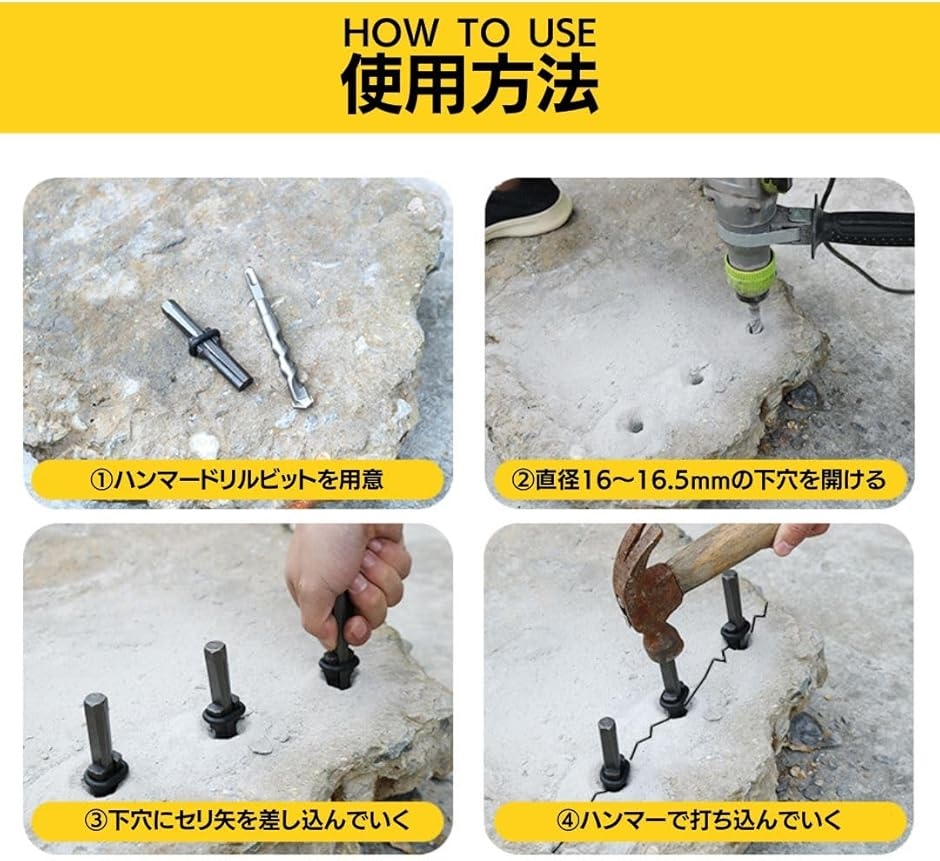 HOW TO USE
使用方法

①ハンマードリルビットを用意

②直径16～16.5mmの下穴を開ける

③下穴にセリ矢を差し込んでいく

④ハンマーで打ち込んでいく