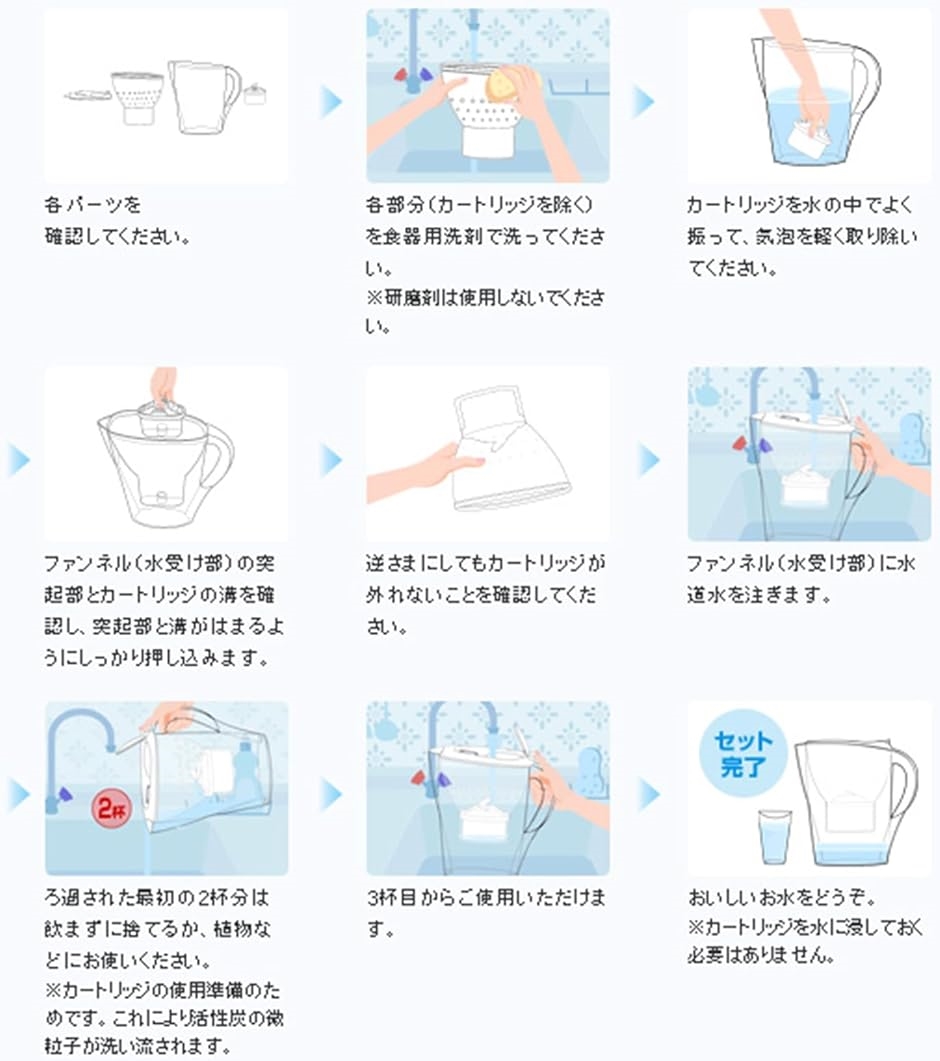 各パーツを確認してください。

各部分（カートリッジを除く）を食器用洗剤で洗ってください。
※研磨剤は使用しないでください。

カートリッジを水の中でよく振って、気泡を軽く取り除いてください。

ファンネル（水受け部）の突起部とカートリッジの溝を確認し、突起部と溝がはまるようにしっかり押し込みます。

逆さまにしてもカートリッジが外れないことを確認してください。

ファンネル（水受け部）に水道水を注ぎます。

2杯

ろ過された最初の2杯分は飲まずに捨てるか、植物などにお使いください。
※カートリッジの使用準備のためです。これにより活性炭の微粒子が洗い流されます。

3杯目からご使用いただけます。

セット完了

おいしいお水をどうぞ。
※カートリッジを水に浸しておく必要はありません。