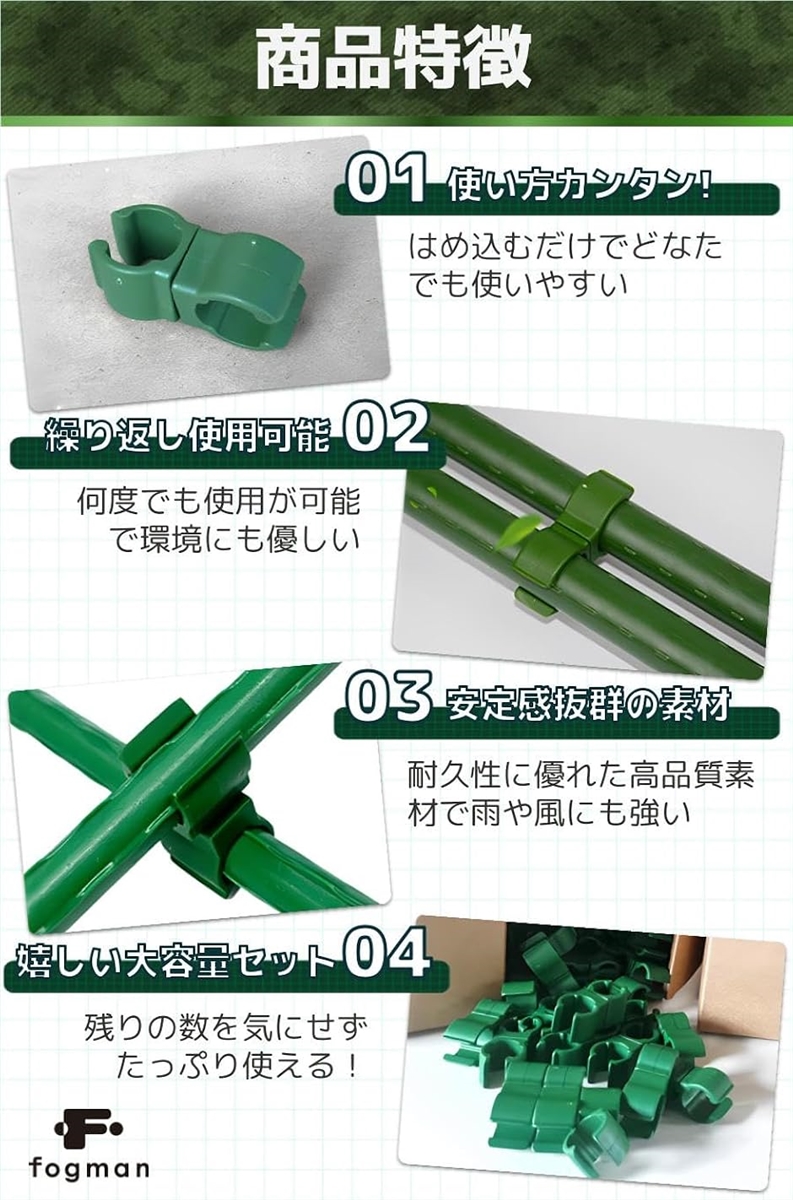 商品特徴

01 使い方カンタン!

はめ込むだけでどなたでも使いやすい

繰り返し使用可能 02

何度でも使用が可能で環境にも優しい

03 安定感抜群の素材

耐久性に優れた高品質素材で雨や風にも強い

嬉しい大容量セット 04

残りの数を気にせずたっぷり使える！

fogman