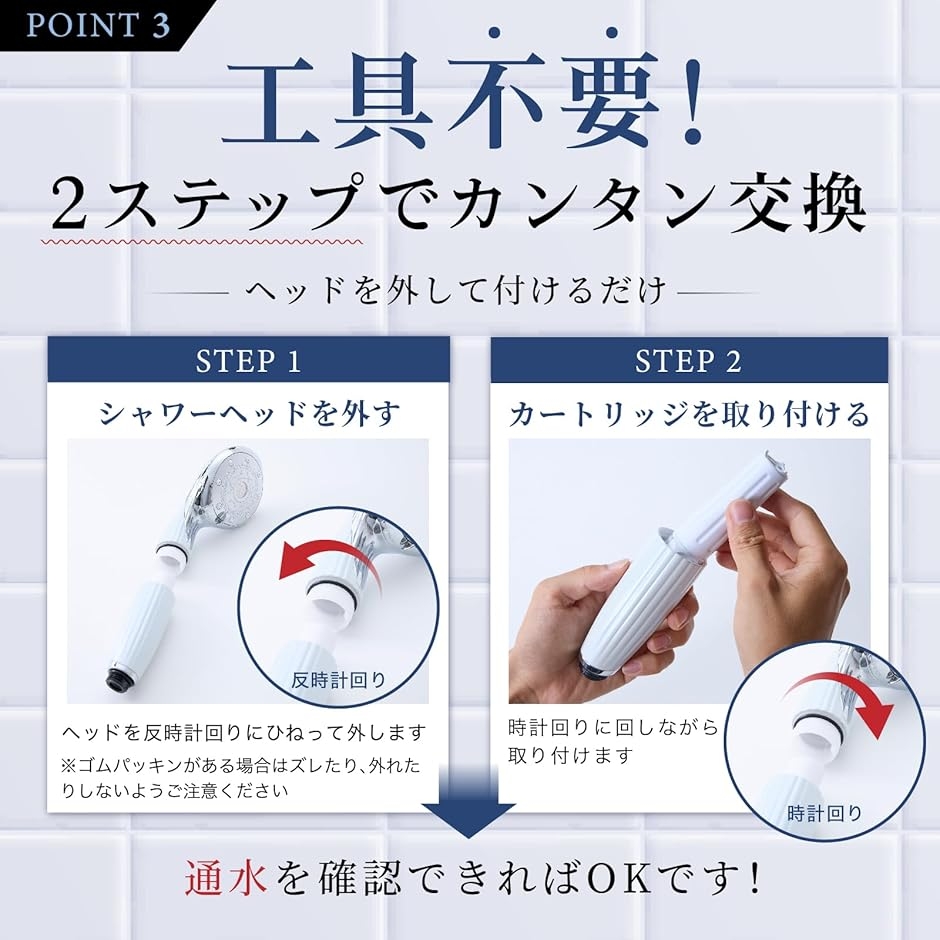 POINT 3

工具不要!

2ステップでカンタン交換

ヘッドを外して付けるだけ

STEP 1

シャワーヘッドを外す

反時計回り

ヘッドを反時計回りにひねって外します

※ゴムパッキンがある場合はズレたり、外れたりしないようご注意ください

STEP 2

カートリッジを取り付ける

時計回りに回しながら取り付けます

時計回り

通水を確認できればOKです!