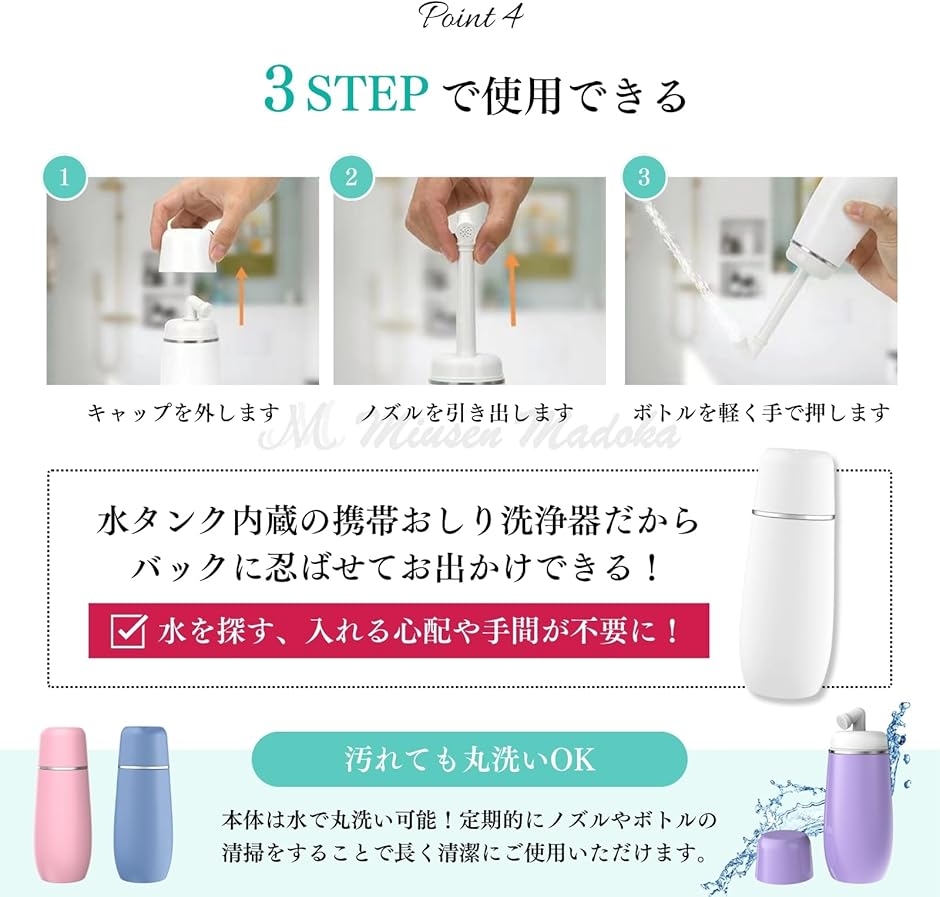 Point 4

3 STEP で使用できる

1

キャップを外します

2

ノズルを引き出します

3

ボトルを軽く手で押します

M Miusen Madoka

水タンク内蔵の携帯おしり洗浄器だから
バックに忍ばせてお出かけできる！

水を探す、入れる心配や手間が不要に！

汚れても丸洗いOK

本体は水で丸洗い可能！定期的にノズルやボトルの清掃をすることで長く清潔にご使用いただけます。