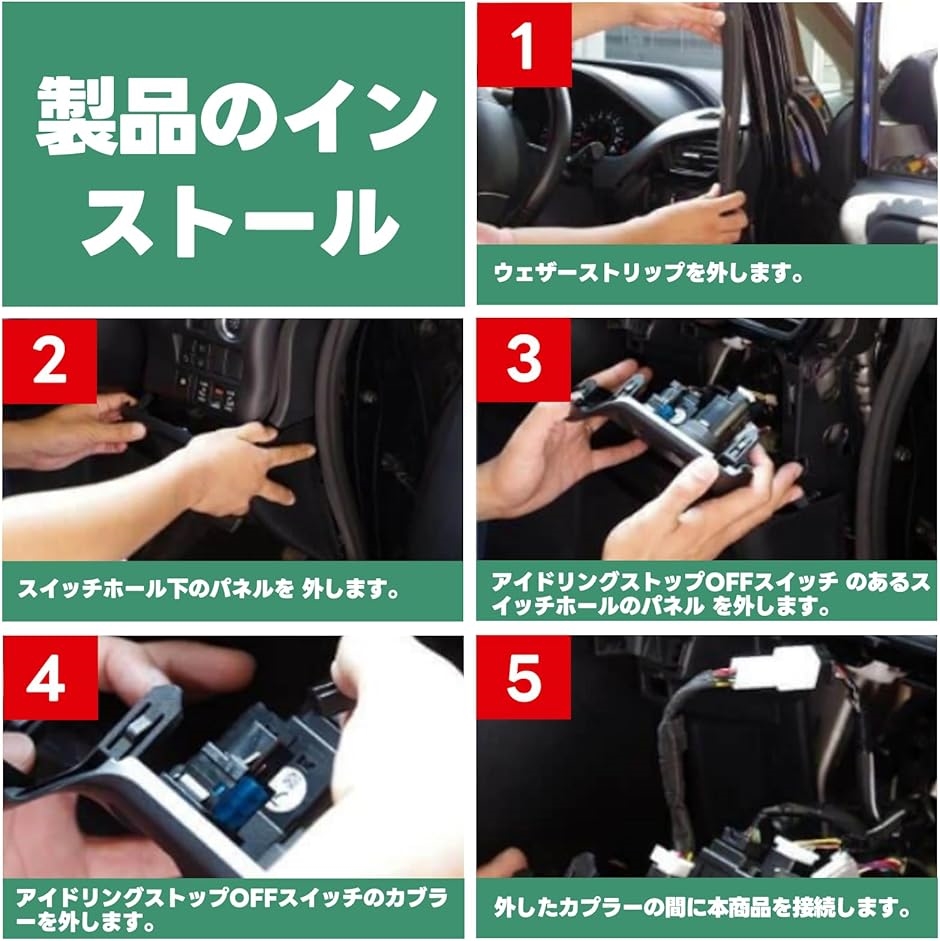 製品のインストール

1

ウェザーストリップを外します。

2

スイッチホール下のパネルを 外します。

3

アイドリングストップOFFスイッチ のあるスイッチホールのパネル を外します。

4

アイドリングストップOFFスイッチのカプラーを外します。

5

外したカプラーの間に本商品を接続します。