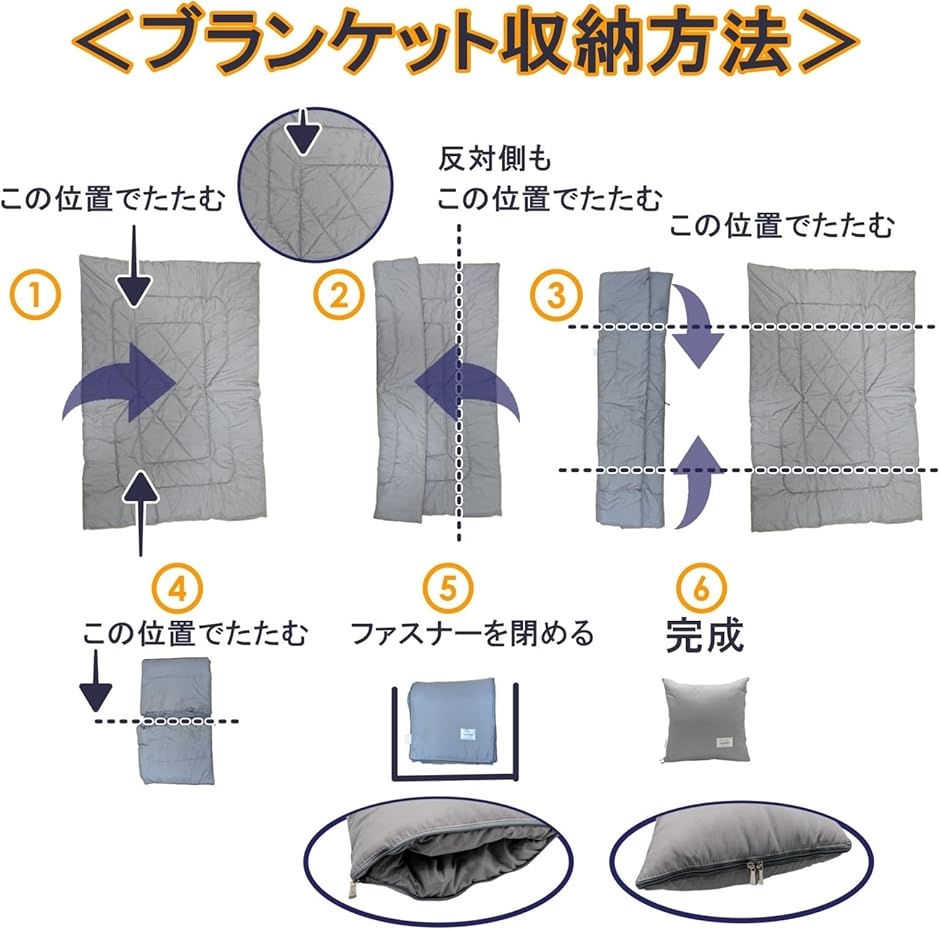 ＜ブランケット収納方法＞

この位置でたたむ

①

反対側も
この位置でたたむ

②

この位置でたたむ

③

④

この位置でたたむ

⑤

ファスナーを閉める

⑥

完成