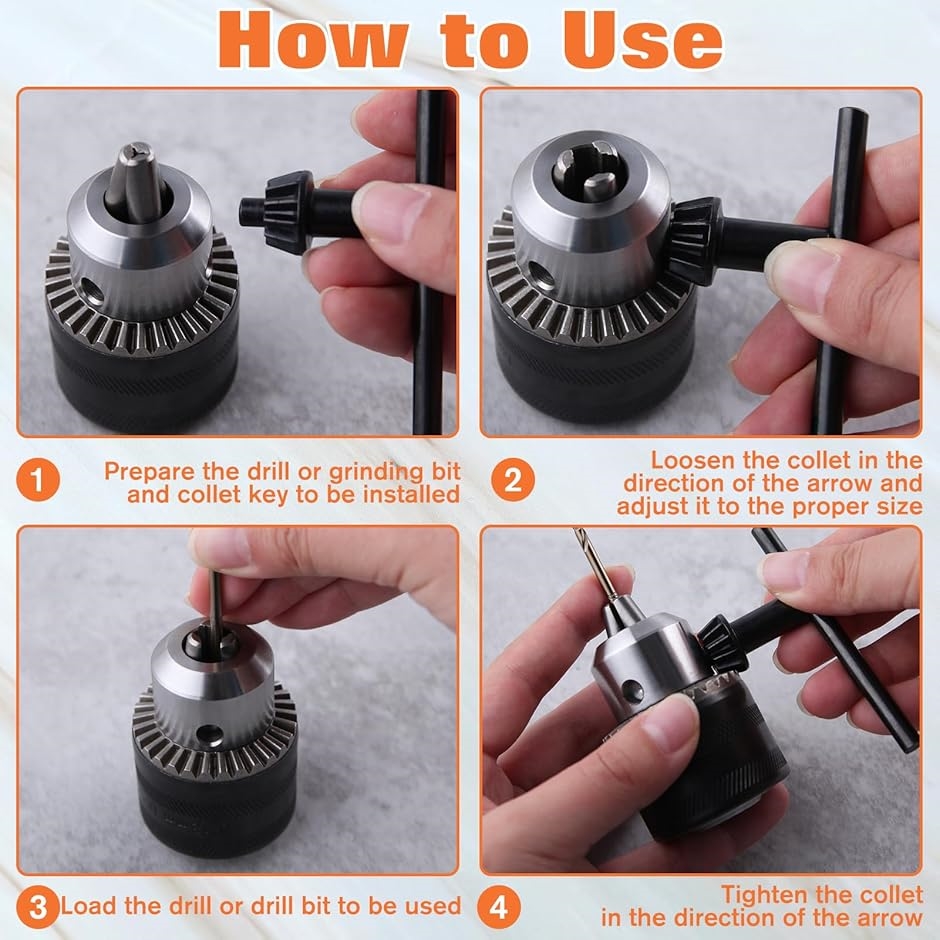 How to Use

1 Prepare the drill or grinding bit and collet key to be installed

2 Loosen the collet in the direction of the arrow and adjust it to the proper size

3 Load the drill or drill bit to be used

4 Tighten the collet in the direction of the arrow