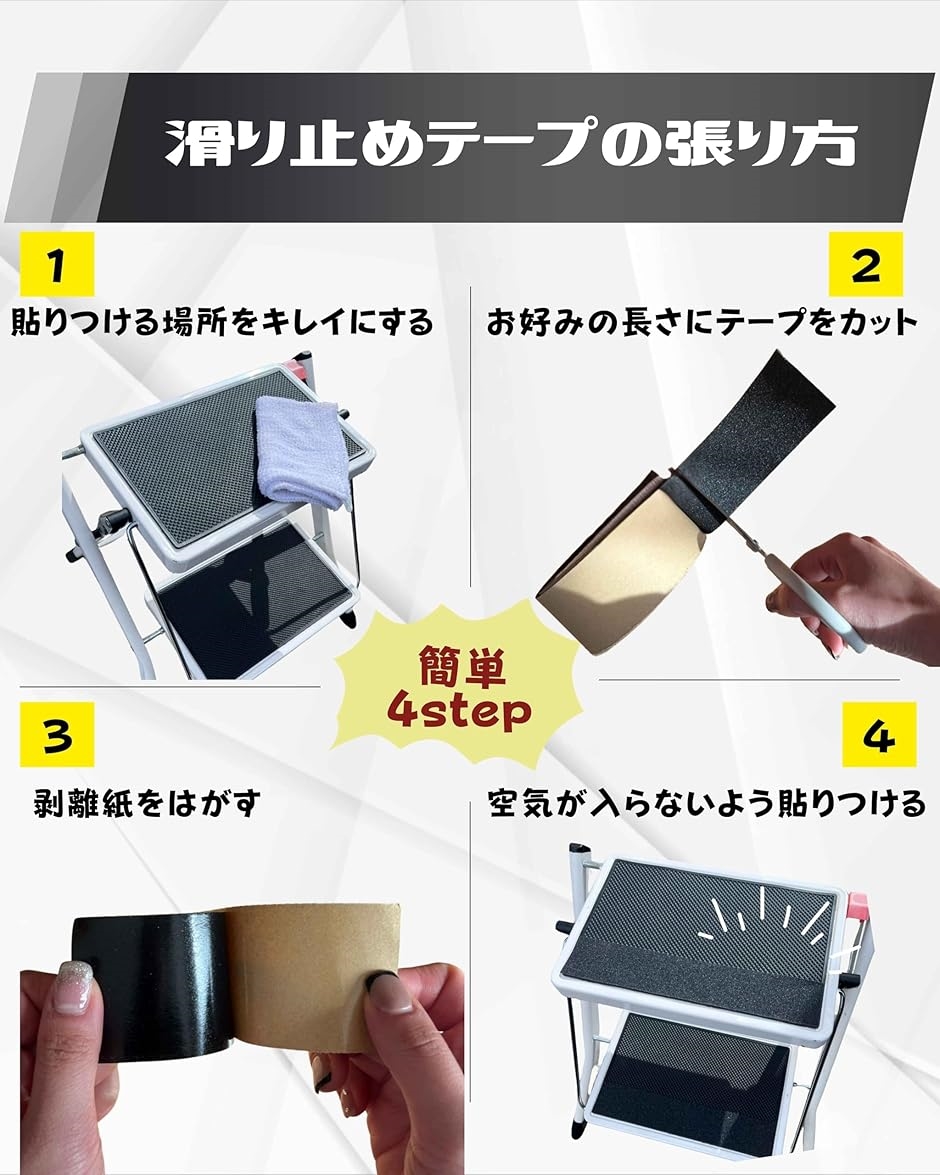 滑り止めテープの張り方

1
貼りつける場所をキレイにする

2
お好みの長さにテープをカット

簡単
4step

3
剥離紙をはがす

4
空気が入らないよう貼りつける