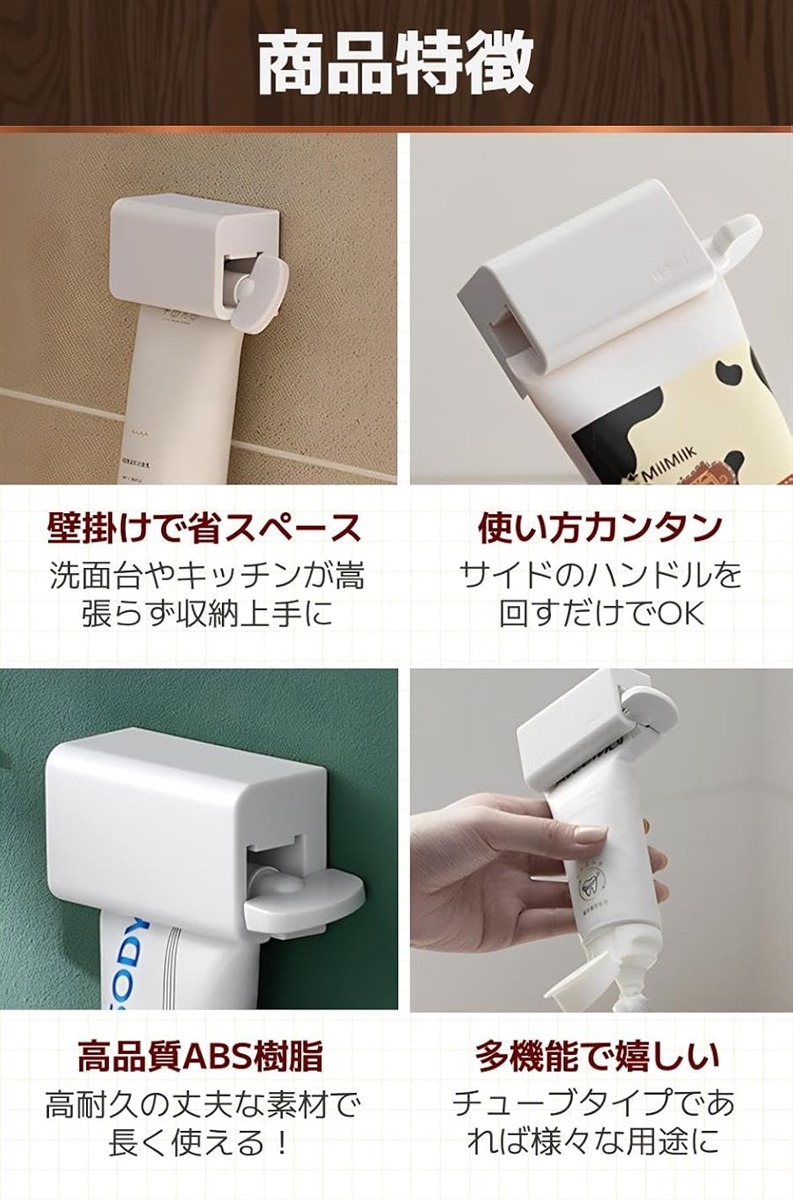 商品特徴

MilMilk

壁掛けで省スペース

洗面台やキッチンが嵩張らず収納上手に

使い方カンタン

サイドのハンドルを回すだけでOK

高品質ABS樹脂

高耐久の丈夫な素材で長く使える！

多機能で嬉しい

チューブタイプであれば様々な用途に