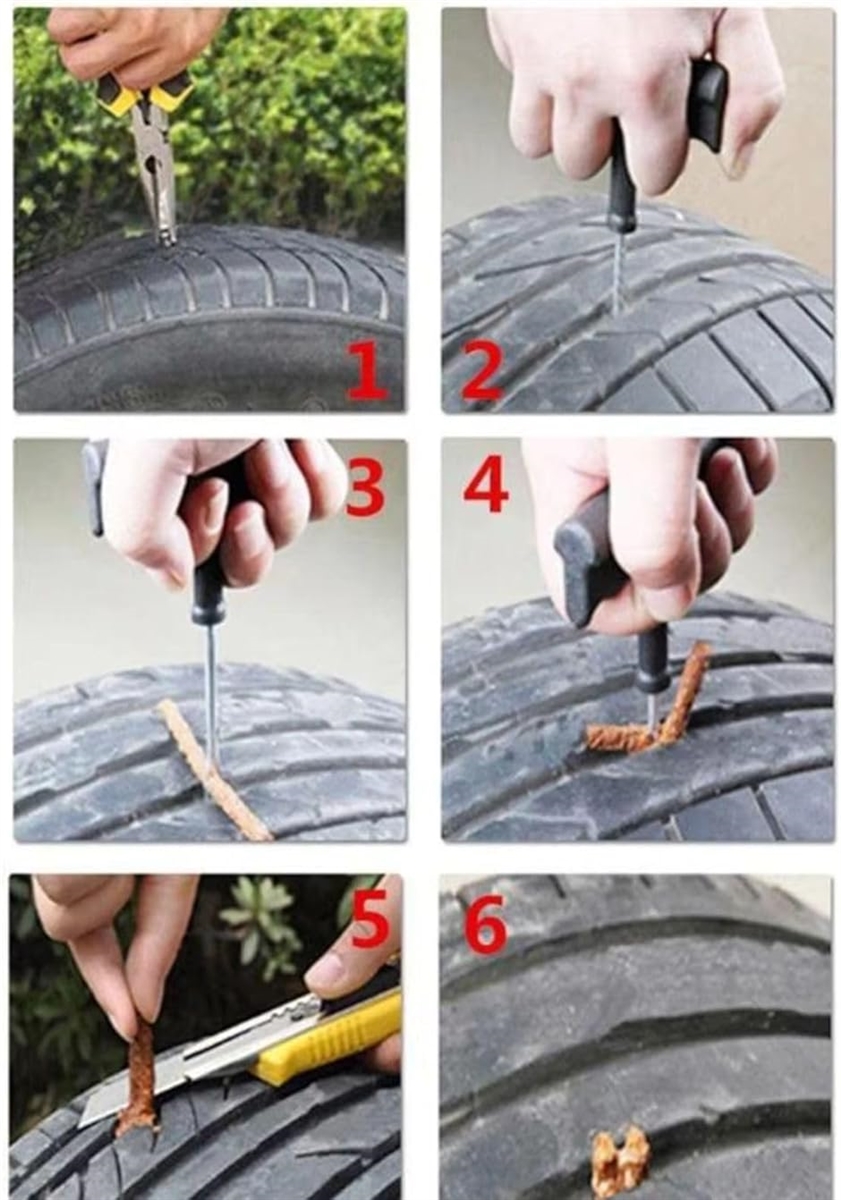 1
2
3
4
5
6