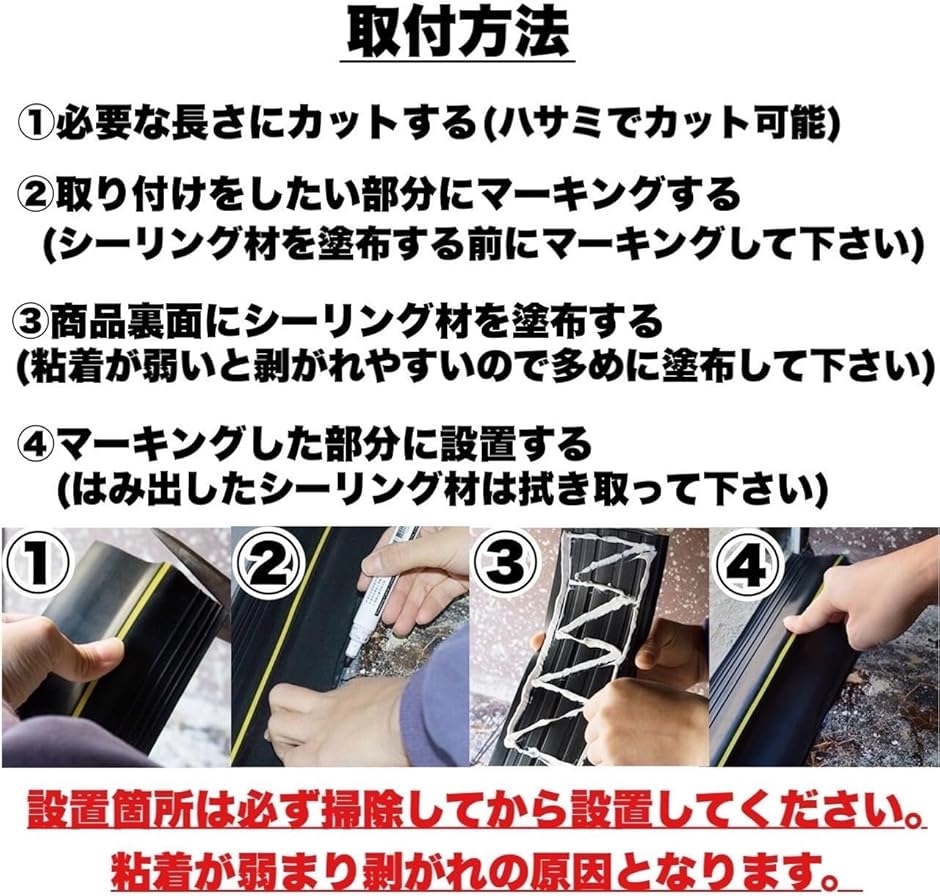 取付方法

①必要な長さにカットする(ハサミでカット可能)

②取り付けをしたい部分にマーキングする
(シーリング材を塗布する前にマーキングして下さい)

③商品裏面にシーリング材を塗布する
(粘着が弱いと剥がれやすいので多めに塗布して下さい)

④マーキングした部分に設置する
(はみ出したシーリング材は拭き取って下さい)

①

②

③

④

設置箇所は必ず掃除してから設置してください。
粘着が弱まり剥がれの原因となります。