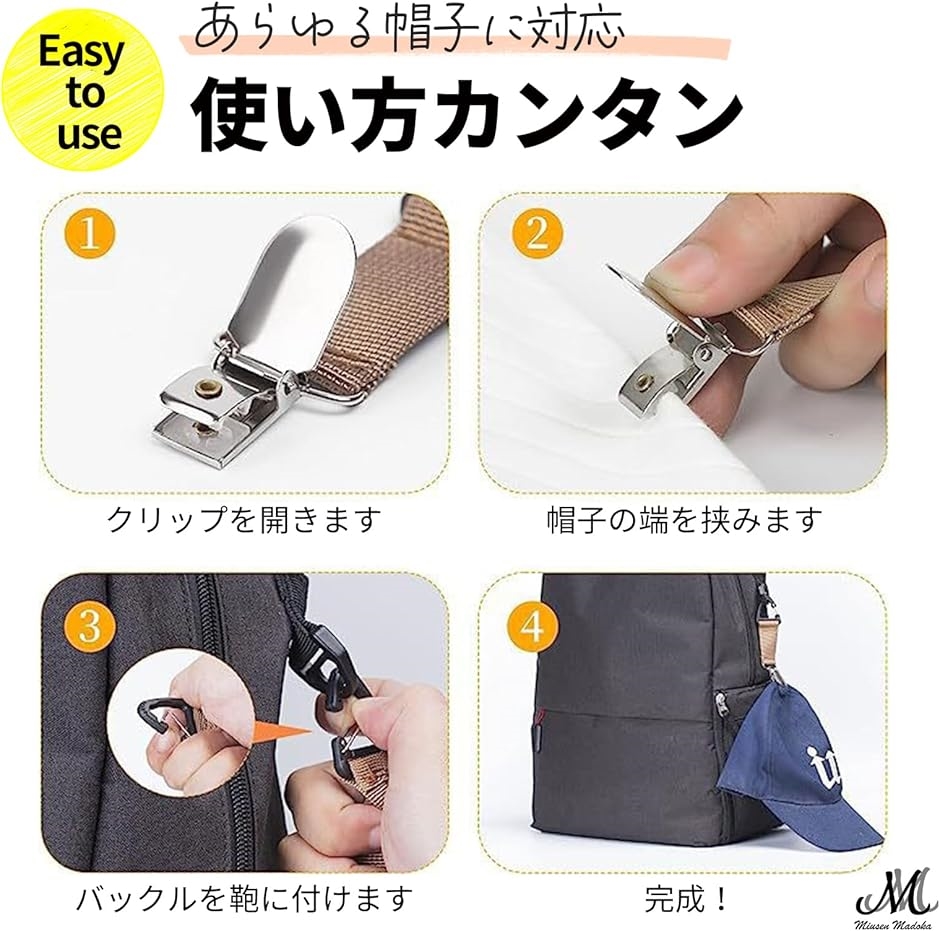 Easy to use

あらゆる帽子に対応

使い方カンタン

①

クリップを開きます

②

帽子の端を挟みます

③

バックルを鞄に付けます

④

完成！

M
Miusen Madoka