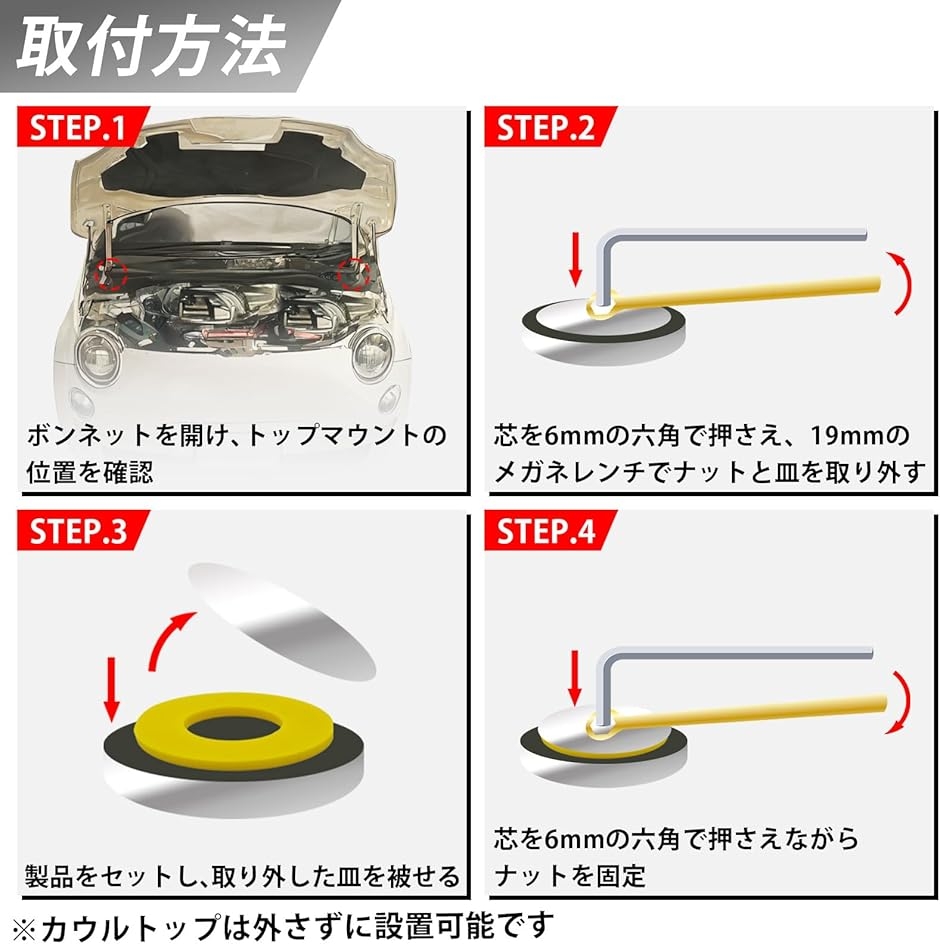 取付方法

STEP.1

ボンネットを開け、トップマウントの位置を確認

STEP.2

芯を6mmの六角で押さえ、19mmのメガネレンチでナットと皿を取り外す

STEP.3

製品をセットし、取り外した皿を被せる

STEP.4

芯を6mmの六角で押さえながらナットを固定

※カウルトップは外さずに設置可能です