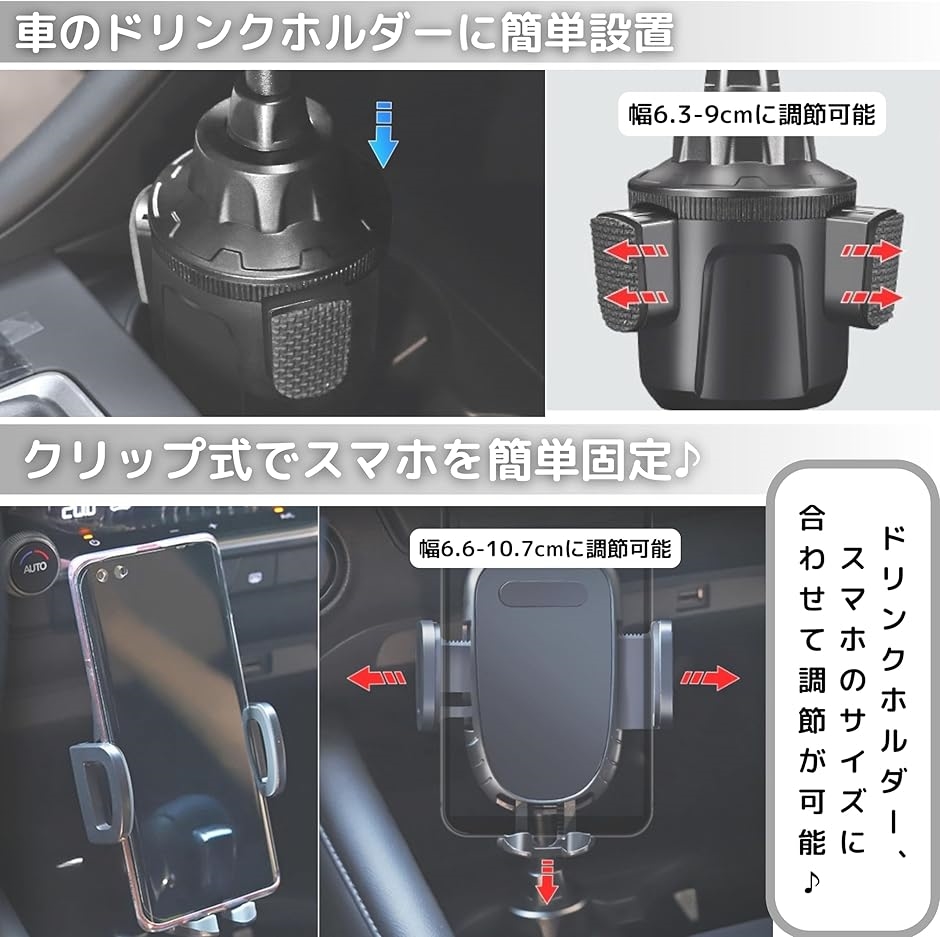 車のドリンクホルダーに簡単設置

幅6.3-9cmに調節可能

クリップ式でスマホを簡単固定♪

AUTO

幅6.6-10.7cmに調節可能

ドリンクホルダー、スマホのサイズに合わせて調節が可能♪