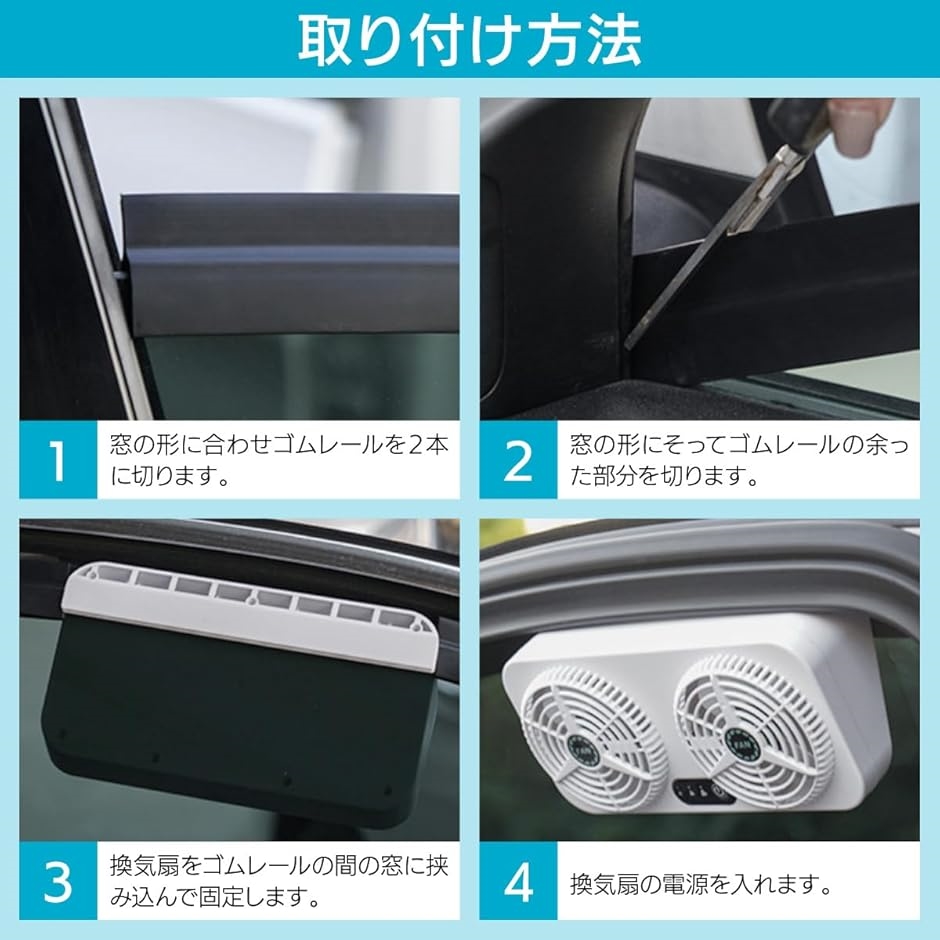 取り付け方法

1 窓の形に合わせゴムレールを2本に切ります。

2 窓の形にそってゴムレールの余った部分を切ります。

3 換気扇をゴムレールの間の窓に挟み込んで固定します。

4 換気扇の電源を入れます。