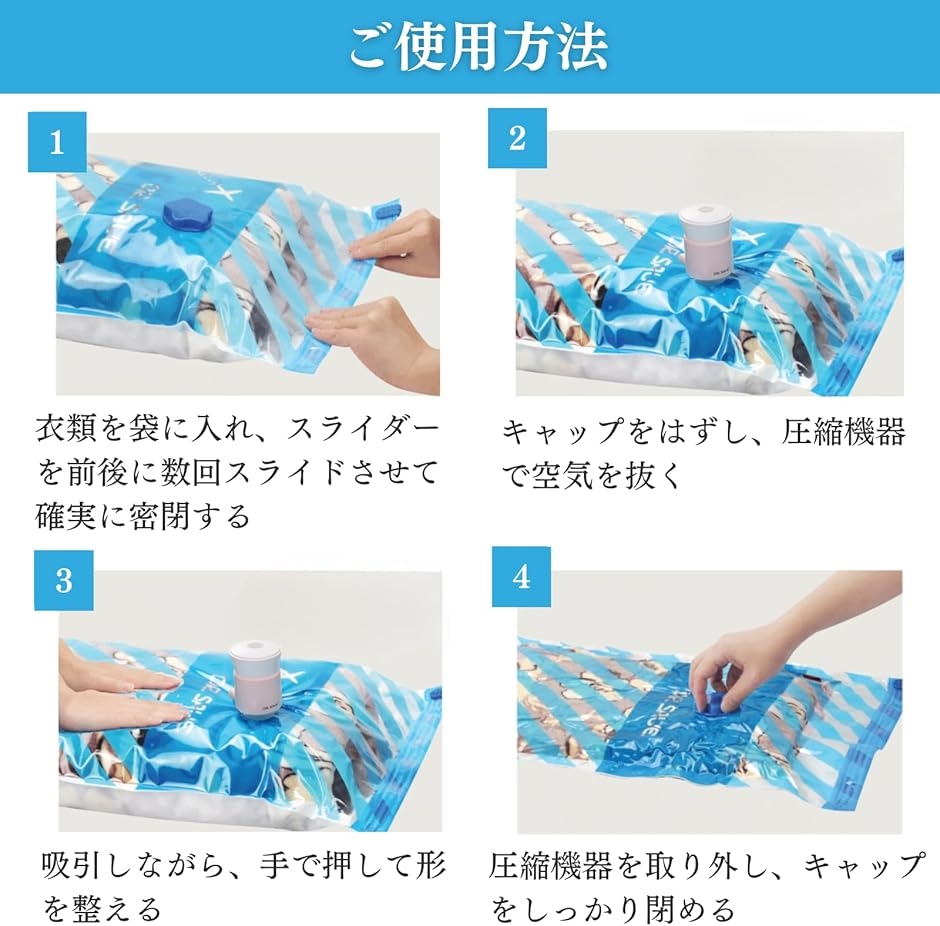 ご使用方法

1

衣類を袋に入れ、スライダーを前後に数回スライドさせて確実に密閉する

2

キャップをはずし、圧縮機器で空気を抜く

3

吸引しながら、手で押して形を整える

4

圧縮機器を取り外し、キャップをしっかり閉める