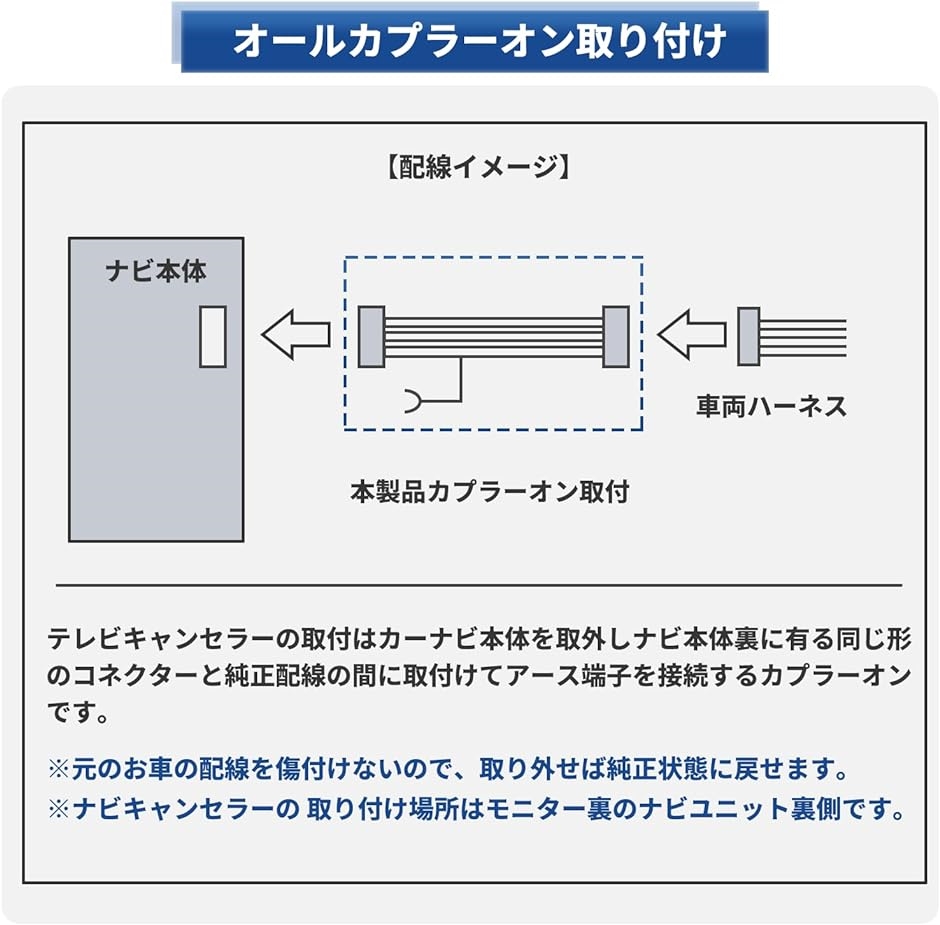 オールカプラーオン取り付け

【配線イメージ】

ナビ本体

車両ハーネス

本製品カプラーオン取付

テレビキャンセラーの取付はカーナビ本体を取外しナビ本体裏に有る同じ形のコネクターと純正配線の間に取付けてアース端子を接続するカプラーオンです。

※元のお車の配線を傷付けないので、取り外せば純正状態に戻せます。
※ナビキャンセラーの 取り付け場所はモニター裏のナビユニット裏側です。