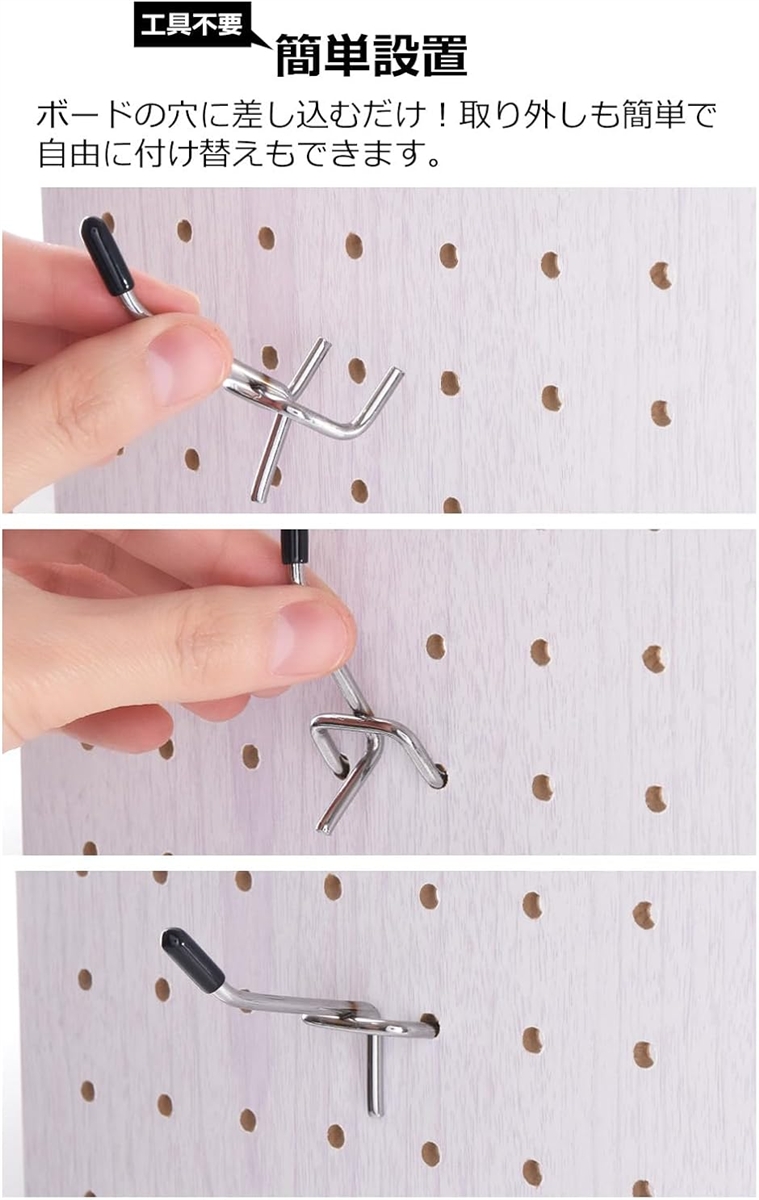 工具不要
簡単設置

ボードの穴に差し込むだけ！取り外しも簡単で自由に付け替えもできます。