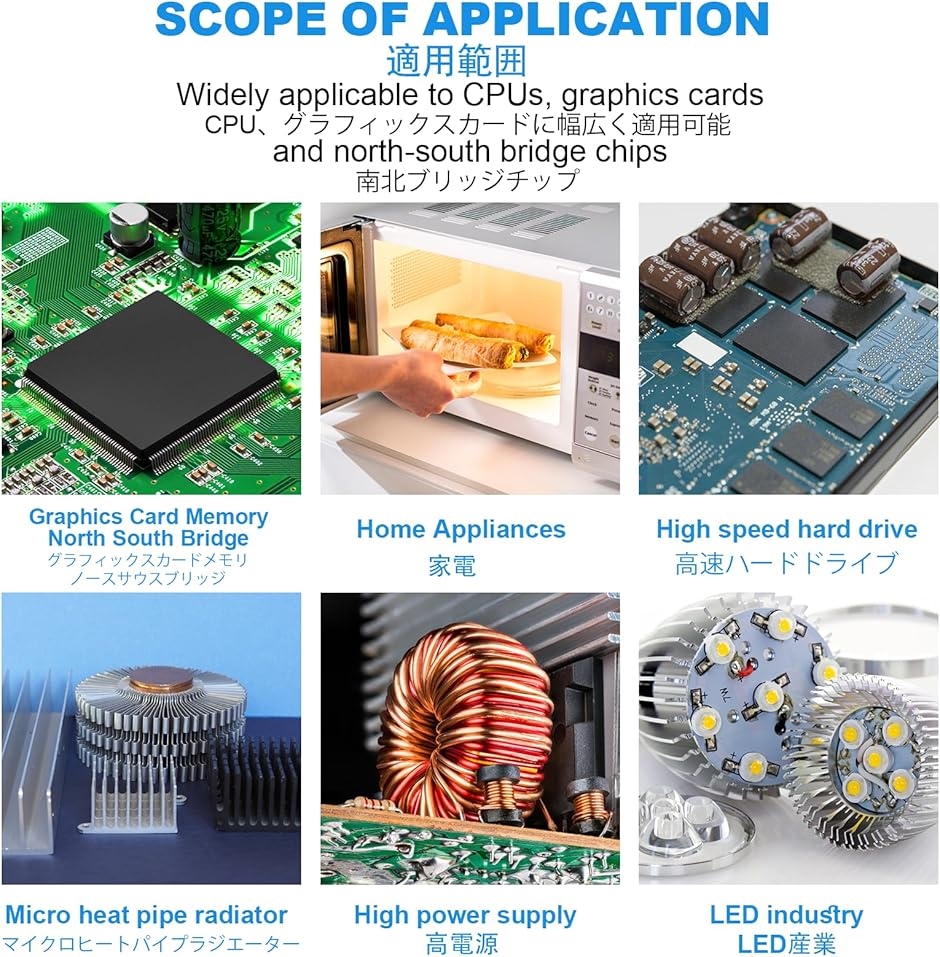 SCOPE OF APPLICATION
適用範囲
Widely applicable to CPUs, graphics cards
CPU、グラフィックスカードに幅広く適用可能
and north-south bridge chips
南北ブリッジチップ

Graphics Card Memory North South Bridge
グラフィックスカードメモリ ノースサウスブリッジ

Home Appliances
家電

High speed hard drive
高速ハードドライブ

Micro heat pipe radiator
マイクロヒートパイプラジエーター

High power supply
高電源

LED industry
LED産業