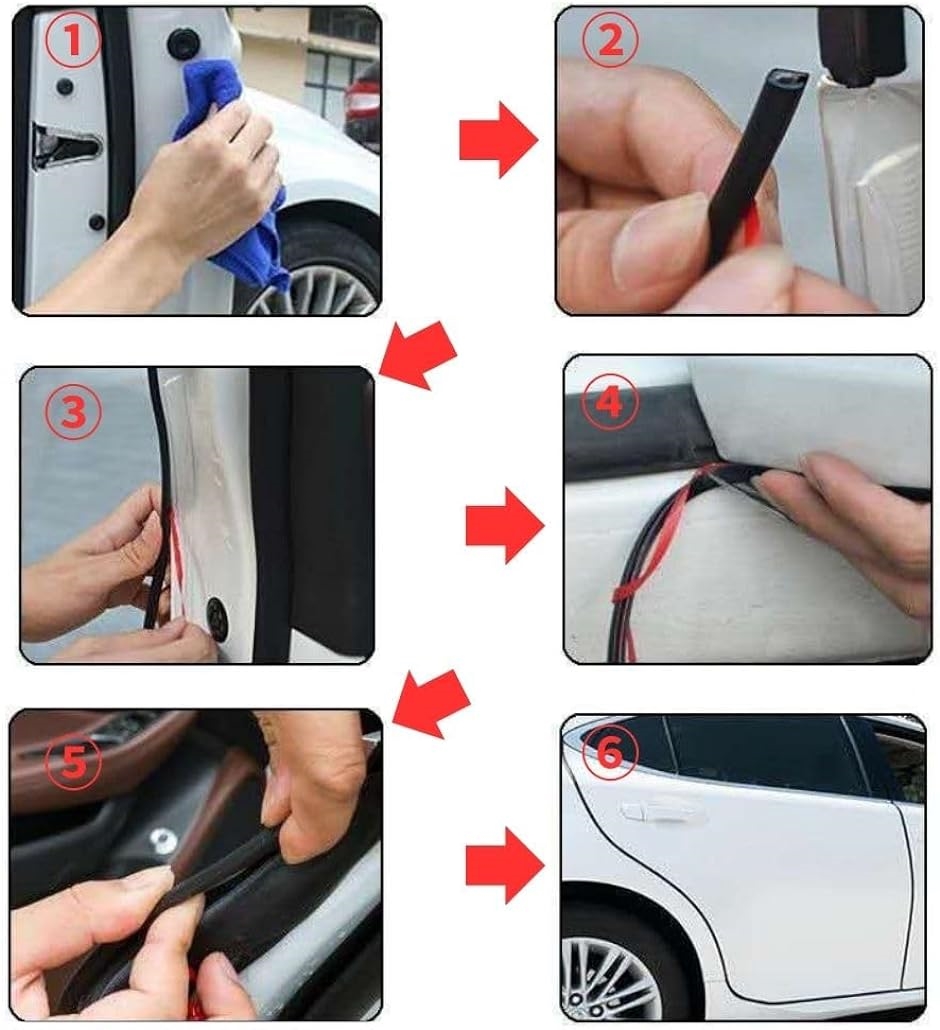 1

2

3

4

5

6