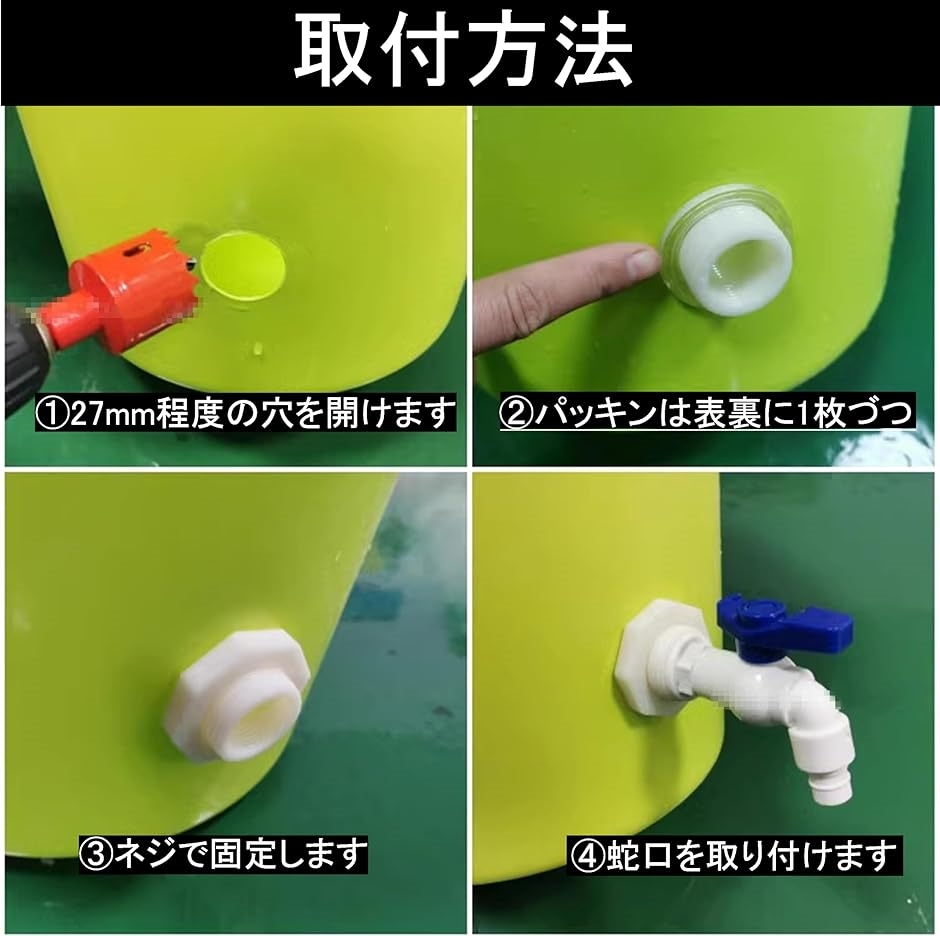 取付方法

①27mm程度の穴を開けます

②パッキンは表裏に1枚づつ

③ネジで固定します

④蛇口を取り付けます