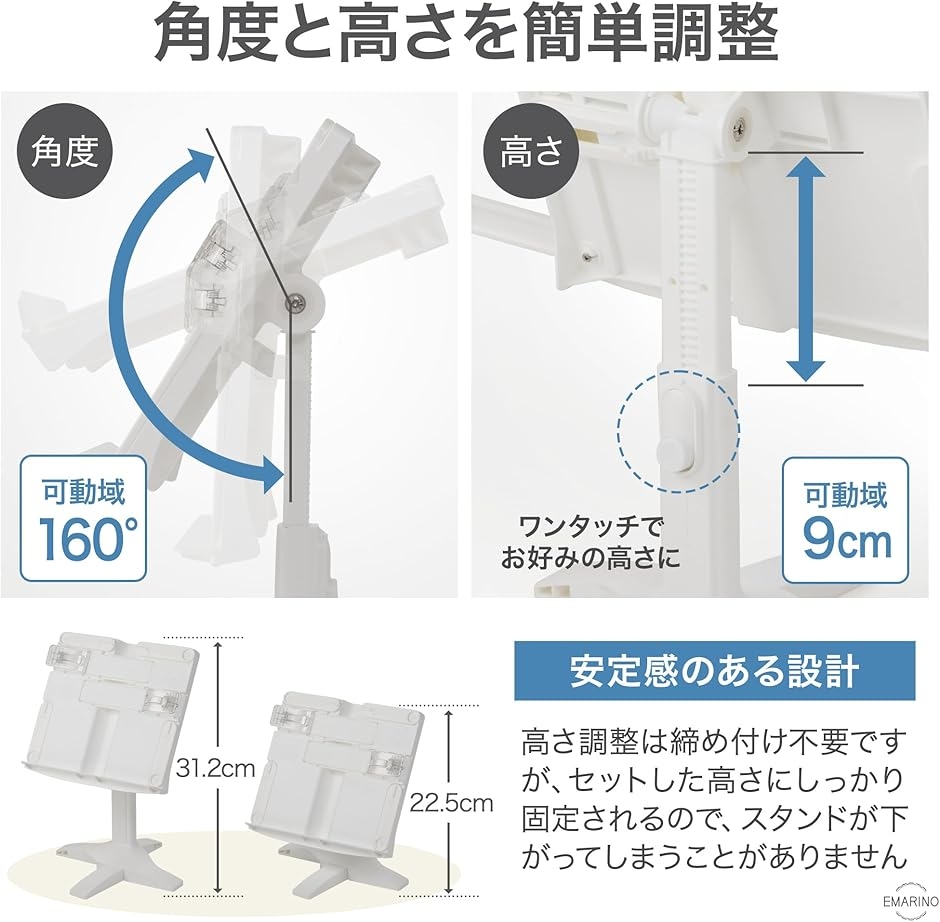 角度と高さを簡単調整

角度

可動域
160°

高さ

ワンタッチで
お好みの高さに

可動域
9cm

31.2cm

22.5cm

安定感のある設計

高さ調整は締め付け不要ですが、セットした高さにしっかり固定されるので、スタンドが下がってしまうことがありません

EMARINO