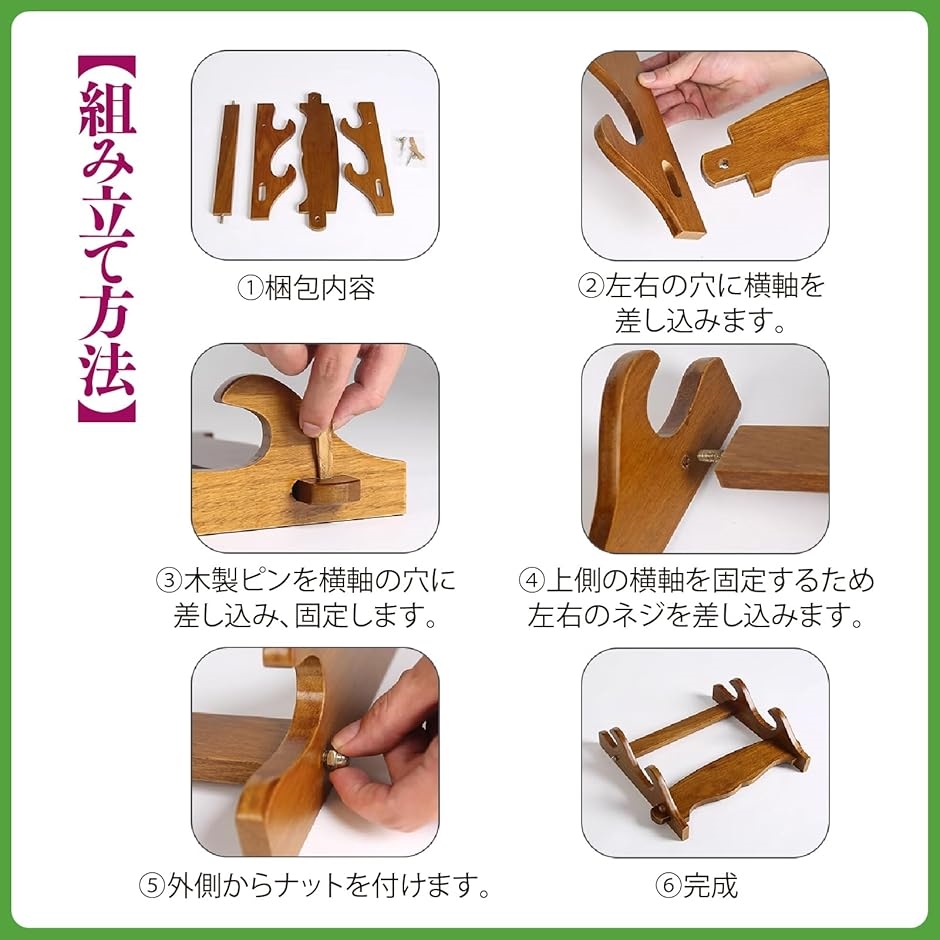 【組み立て方法】

①梱包内容

②左右の穴に横軸を差し込みます。

③木製ピンを横軸の穴に差し込み、固定します。

④上側の横軸を固定するため左右のネジを差し込みます。

⑤外側からナットを付けます。

⑥完成