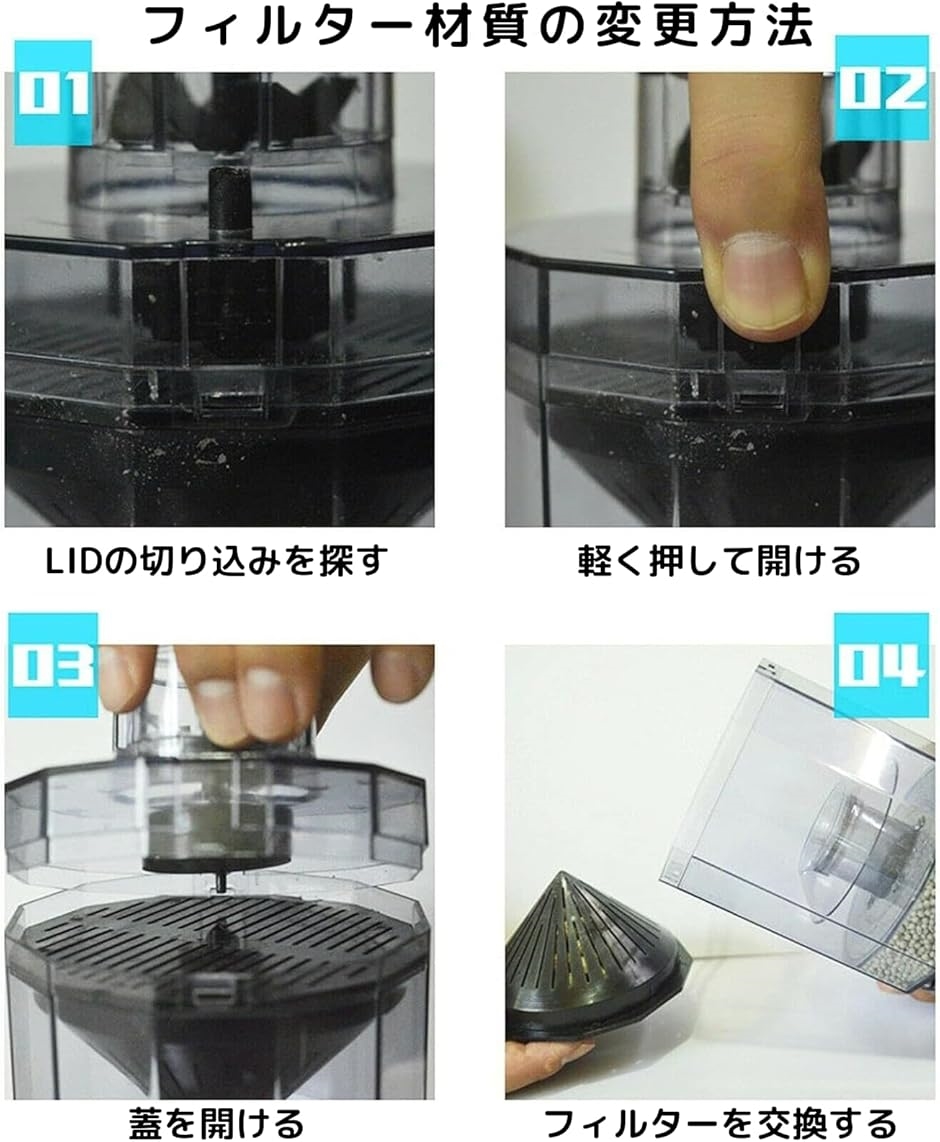 フィルター材質の変更方法

01

LIDの切り込みを探す

02

軽く押して開ける

03

蓋を開ける

04

フィルターを交換する