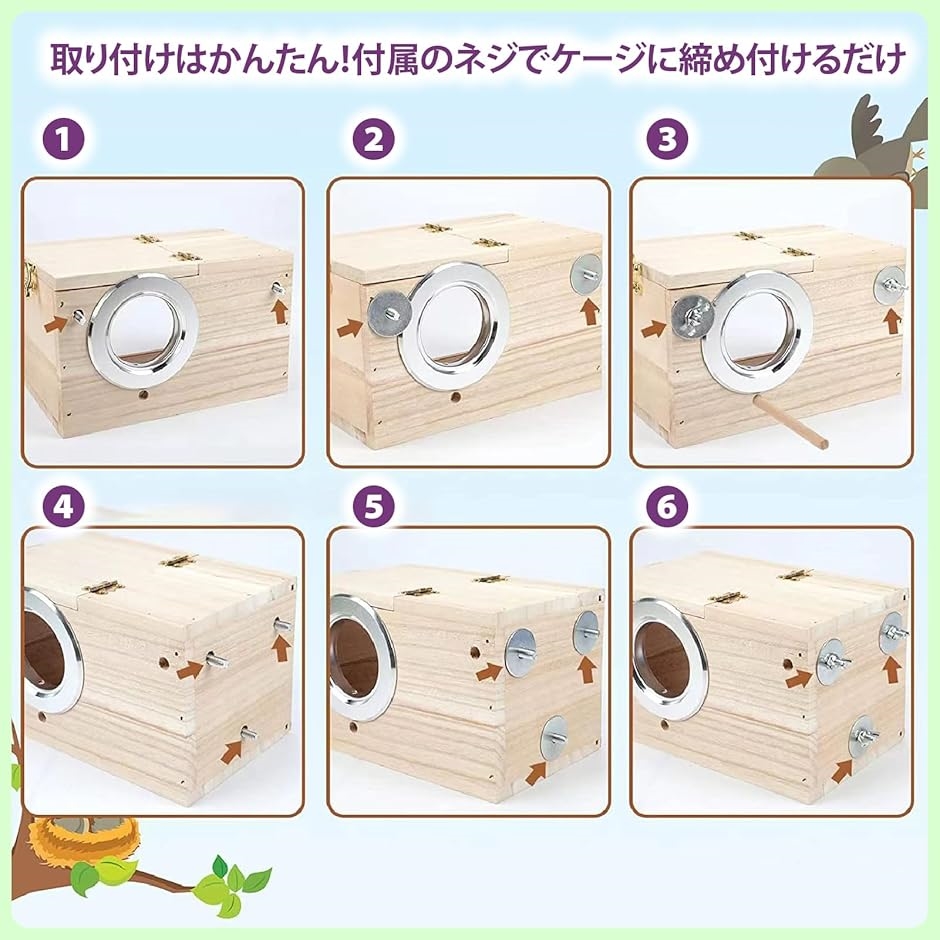 取り付けはかんたん!付属のネジでケージに締め付けるだけ

1

2

3

4

5

6