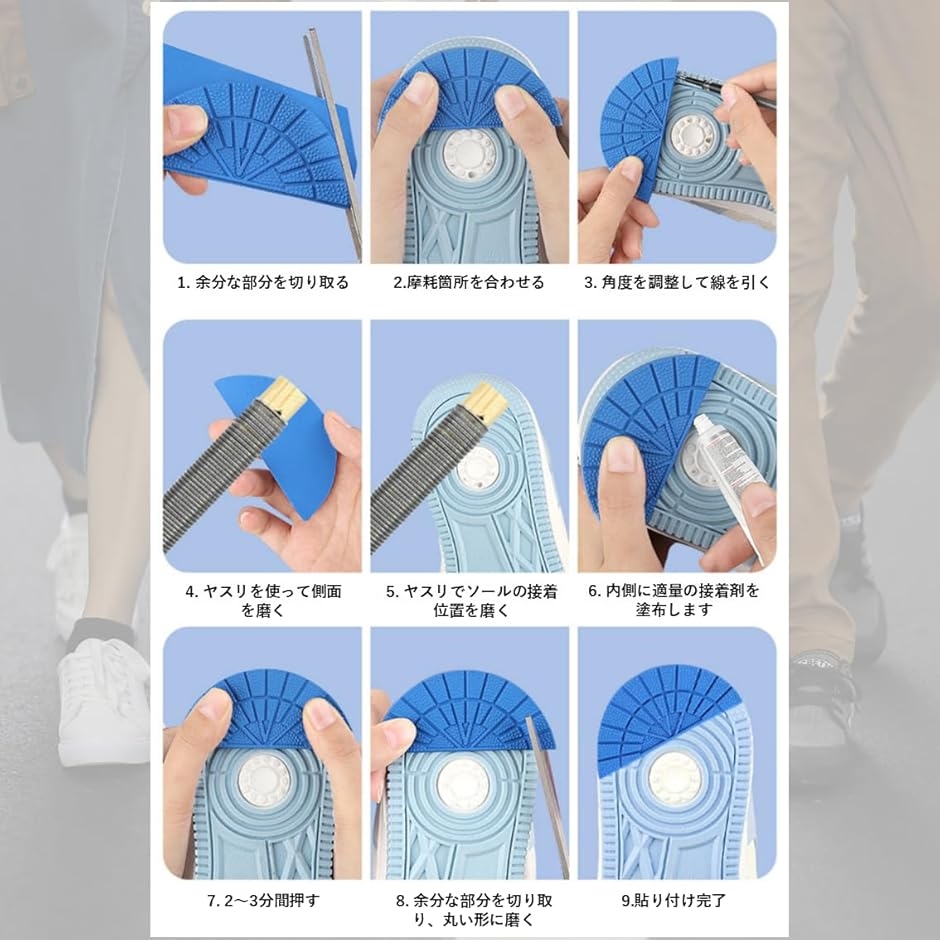 1. 余分な部分を切り取る

2.摩耗箇所を合わせる

3. 角度を調整して線を引く

4. ヤスリを使って側面を磨く

5. ヤスリでソールの接着位置を磨く

6. 内側に適量の接着剤を塗布します

7. 2～3分間押す

8. 余分な部分を切り取り、丸い形に磨く

9.貼り付け完了