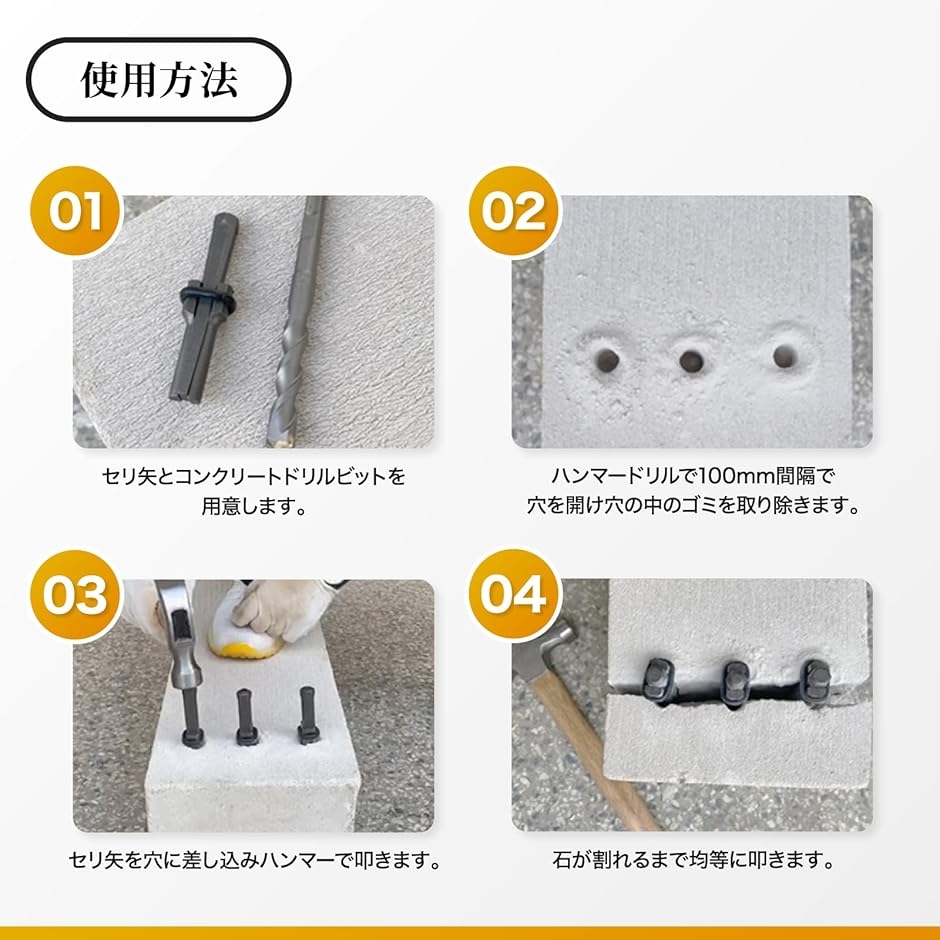 使用方法

01

セリ矢とコンクリートドリルビットを用意します。

02

ハンマードリルで100mm間隔で穴を開け穴の中のゴミを取り除きます。

03

セリ矢を穴に差し込みハンマーで叩きます。

04

石が割れるまで均等に叩きます。