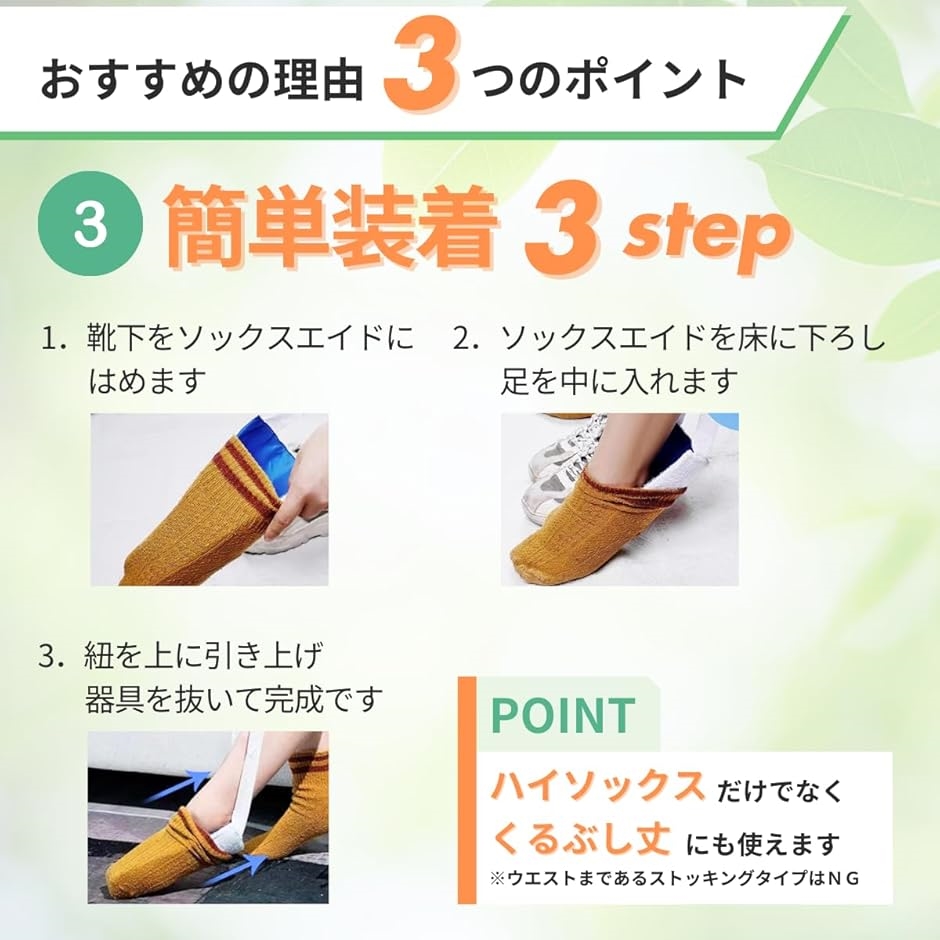 おすすめの理由 3 つのポイント

3 簡単装着 3 step

1. 靴下をソックスエイドにはめます

2. ソックスエイドを床に下ろし足を中に入れます

3. 紐を上に引き上げ器具を抜いて完成です

POINT

ハイソックス だけでなく
くるぶし丈 にも使えます
※ウエストまであるストッキングタイプはＮＧ