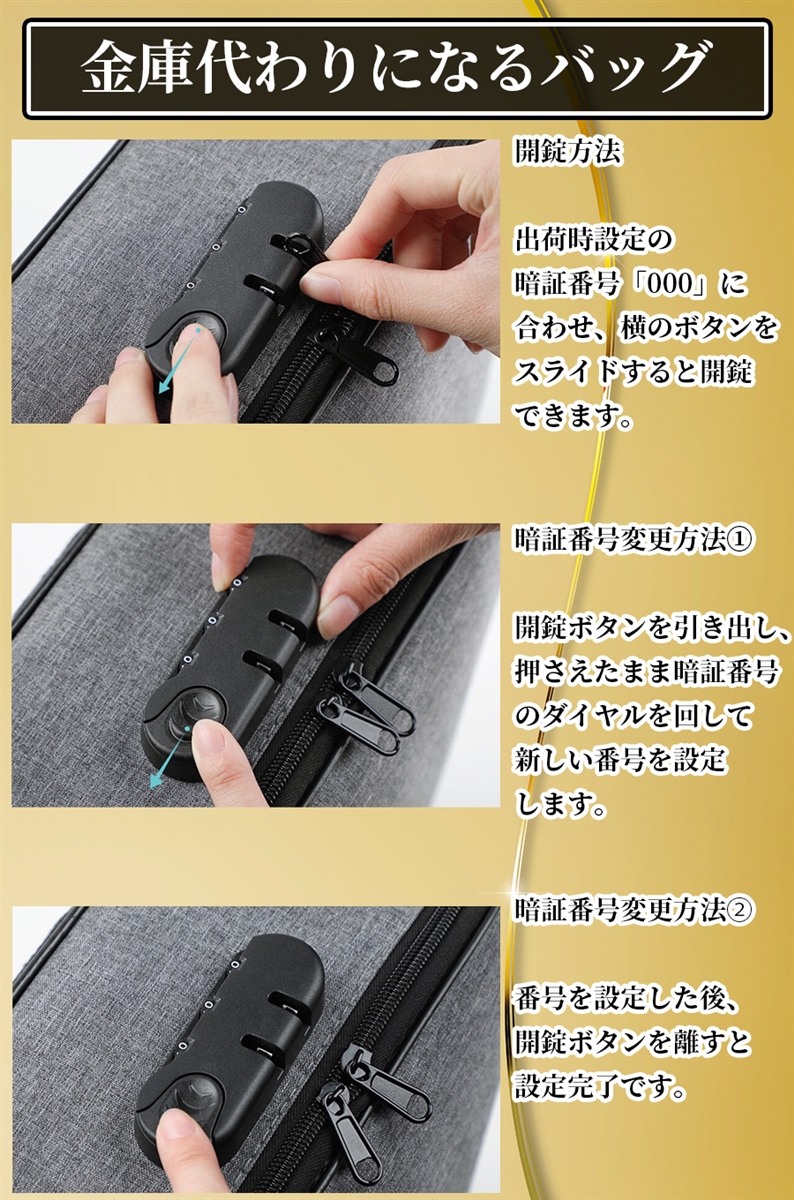 金庫代わりになるバッグ

開錠方法

出荷時設定の暗証番号「000」に合わせ、横のボタンをスライドすると開錠できます。

暗証番号変更方法①

開錠ボタンを引き出し、押さえたまま暗証番号のダイヤルを回して新しい番号を設定します。

暗証番号変更方法②

番号を設定した後、開錠ボタンを離すと設定完了です。