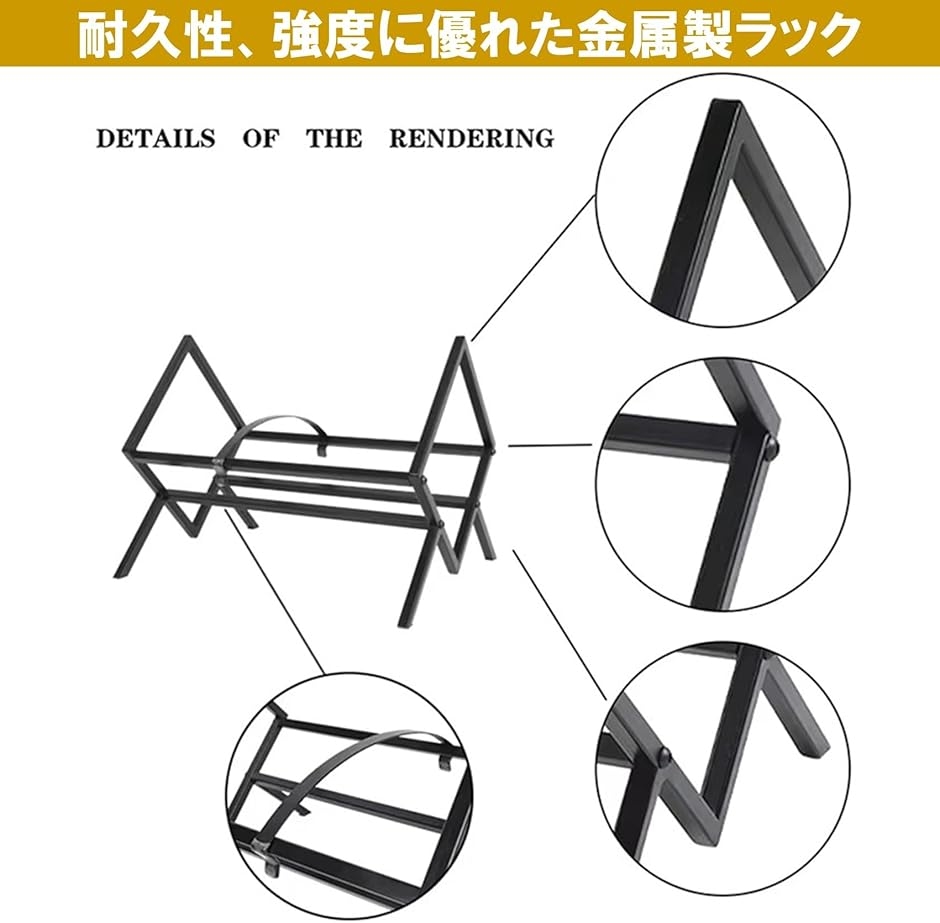 耐久性、強度に優れた金属製ラック

DETAILS OF THE RENDERING