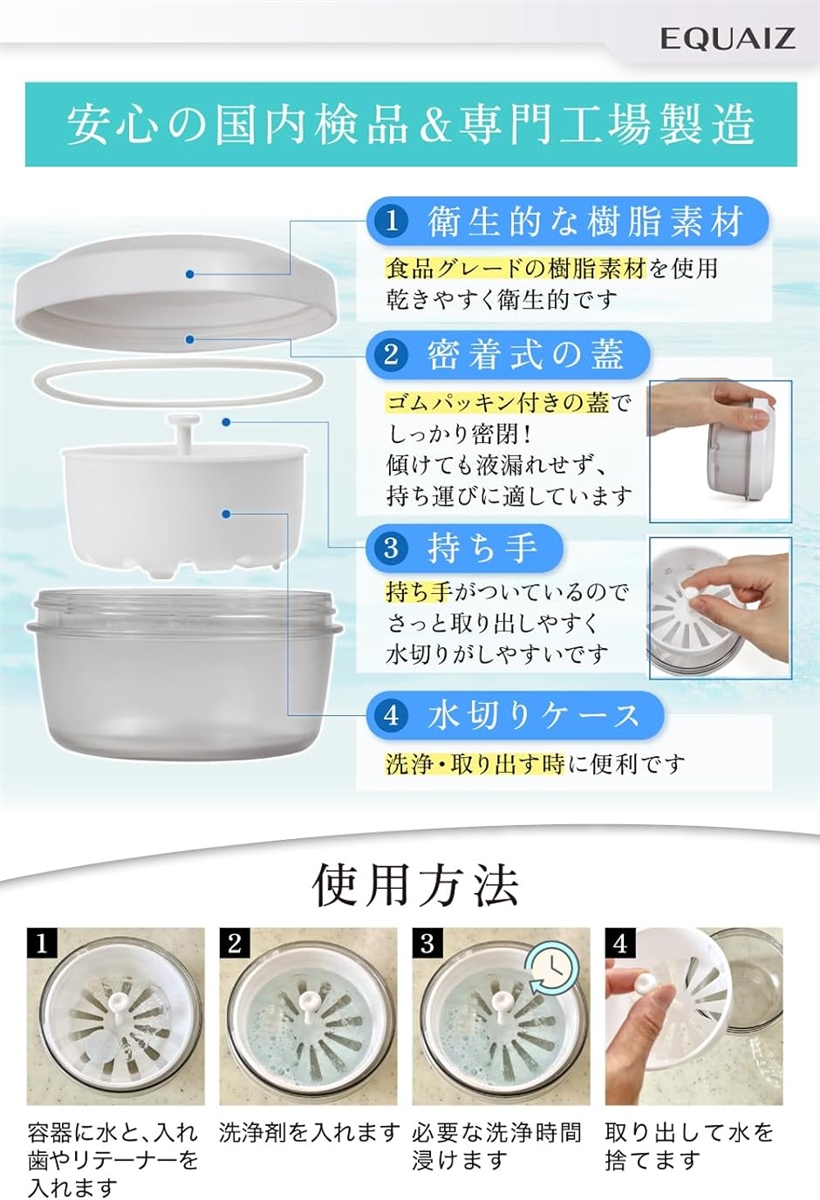 EQUAIZ

安心の国内検品＆専門工場製造

1 衛生的な樹脂素材

食品グレードの樹脂素材を使用
乾きやすく衛生的です

2 密着式の蓋

ゴムパッキン付きの蓋で
しっかり密閉！
傾けても液漏れせず、
持ち運びに適しています

3 持ち手

持ち手がついているので
さっと取り出しやすく
水切りがしやすいです

4 水切りケース

洗浄・取り出す時に便利です

使用方法

1
容器に水と、入れ歯やリテーナーを入れます

2
洗浄剤を入れます

3
必要な洗浄時間浸けます

4
取り出して水を捨てます