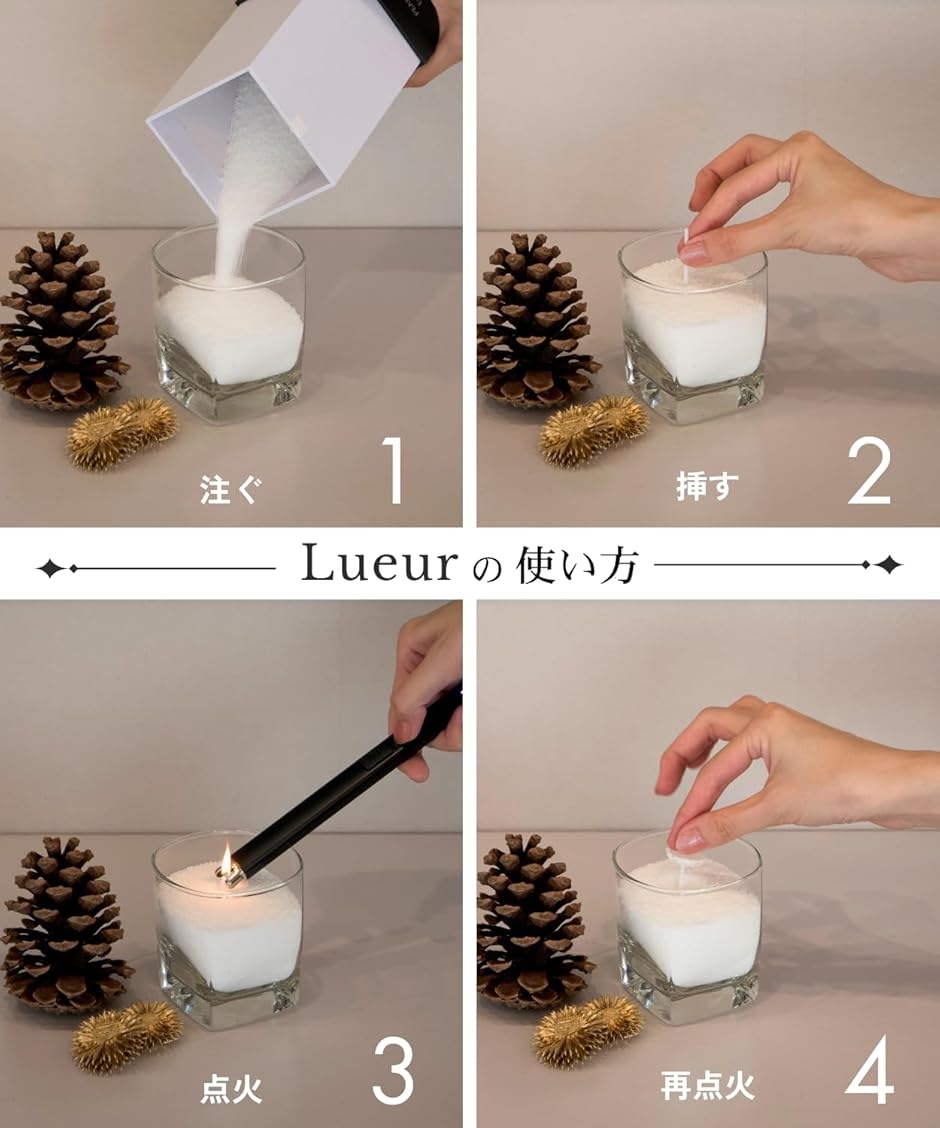 注ぐ 1

挿す 2

Lueurの使い方

点火 3

再点火 4