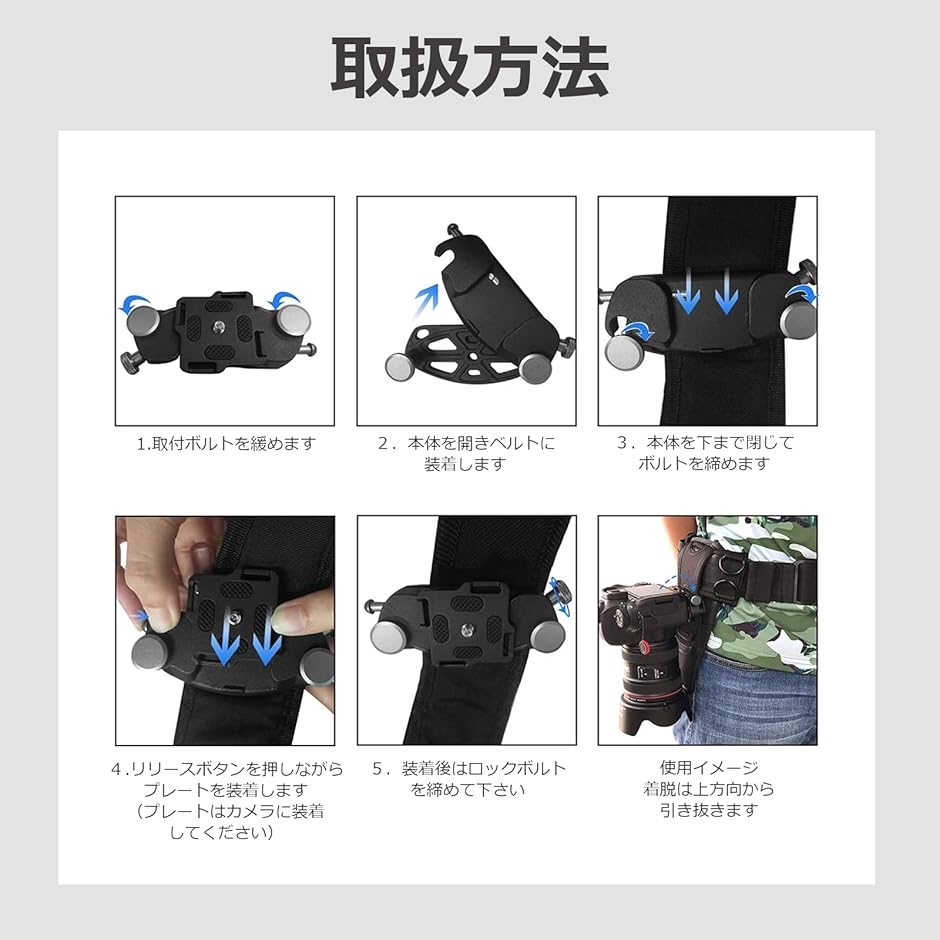 取扱方法

1.取付ボルトを緩めます

2．本体を開きベルトに装着します

3．本体を下まで閉じてボルトを締めます

4.リリースボタンを押しながらプレートを装着します（プレートはカメラに装着してください）

5．装着後はロックボルトを締めて下さい

使用イメージ
着脱は上方向から引き抜きます