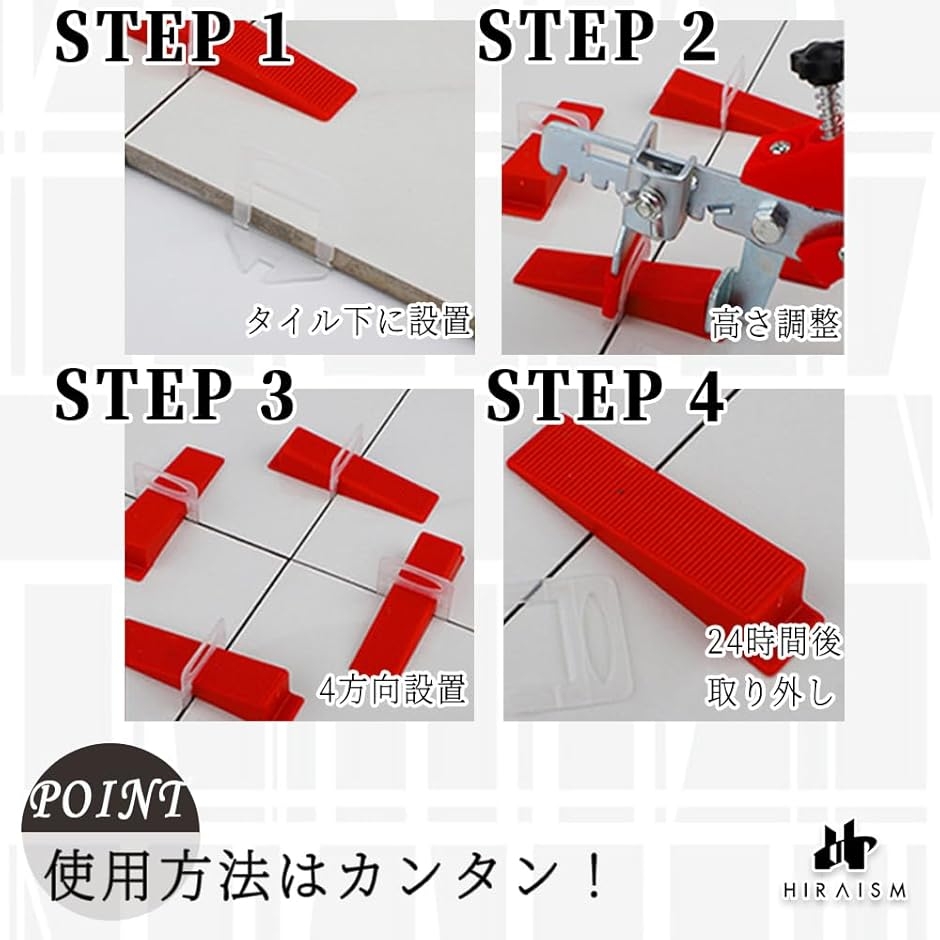 STEP 1

タイル下に設置

STEP 2

高さ調整

STEP 3

4方向設置

STEP 4

24時間後
取り外し

POINT
使用方法はカンタン！

HIRAISM