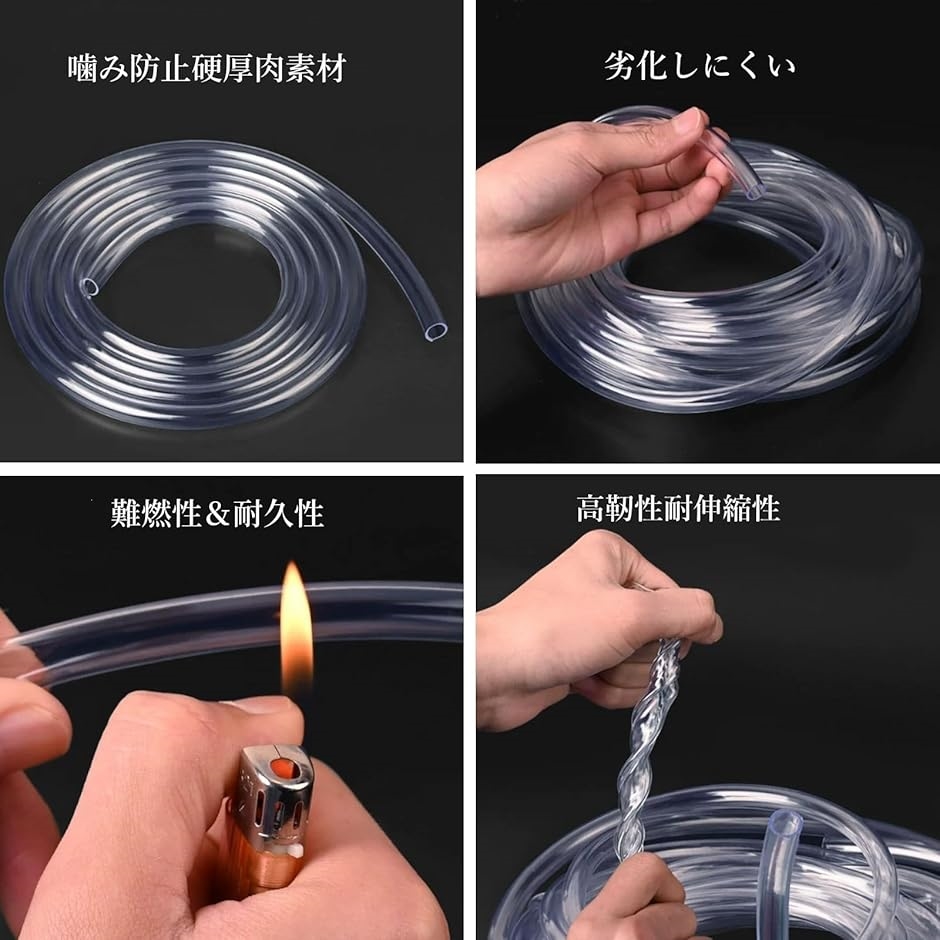 噛み防止硬厚肉素材

劣化しにくい

難燃性＆耐久性

高靭性耐伸縮性