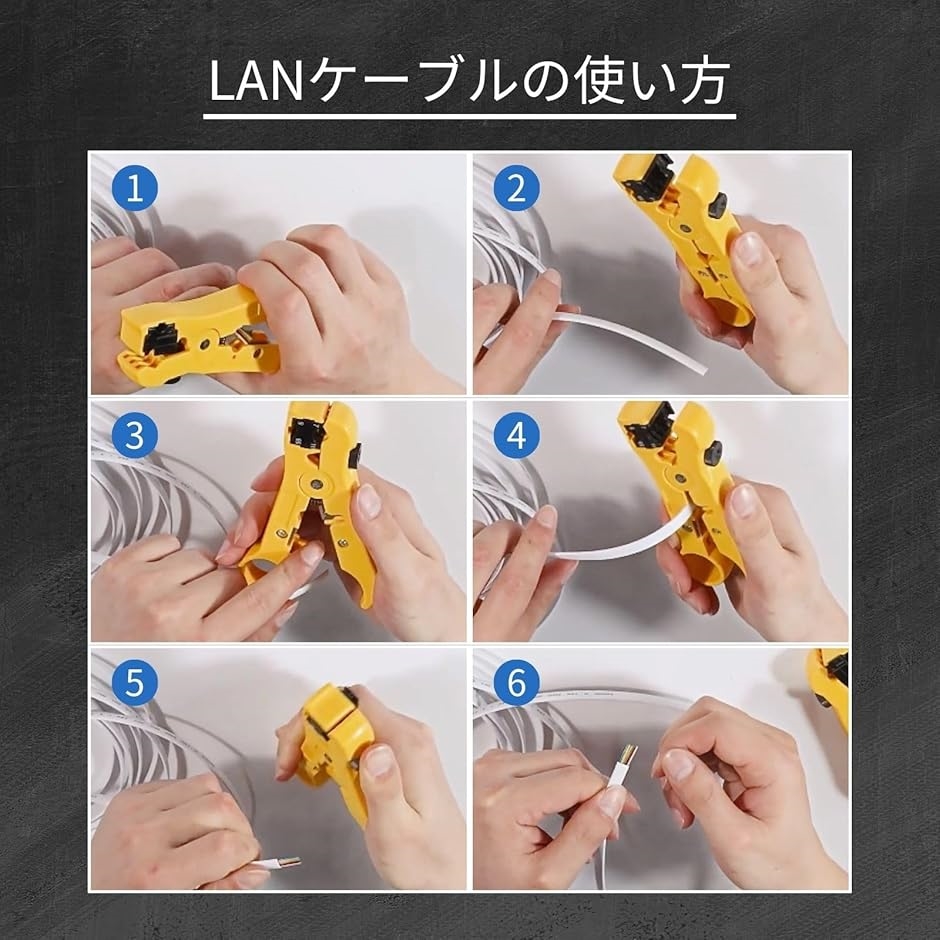 LANケーブルの使い方

1

2

3

4

5

6