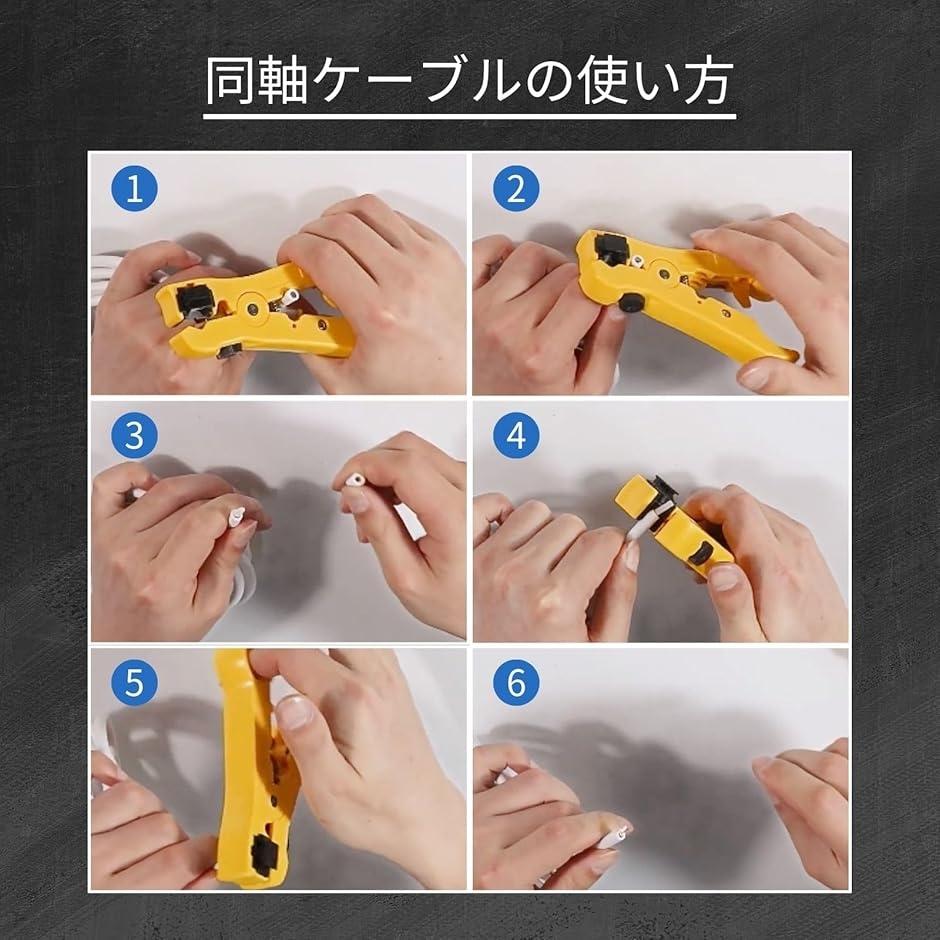 同軸ケーブルの使い方

1

2

3

4

5

6