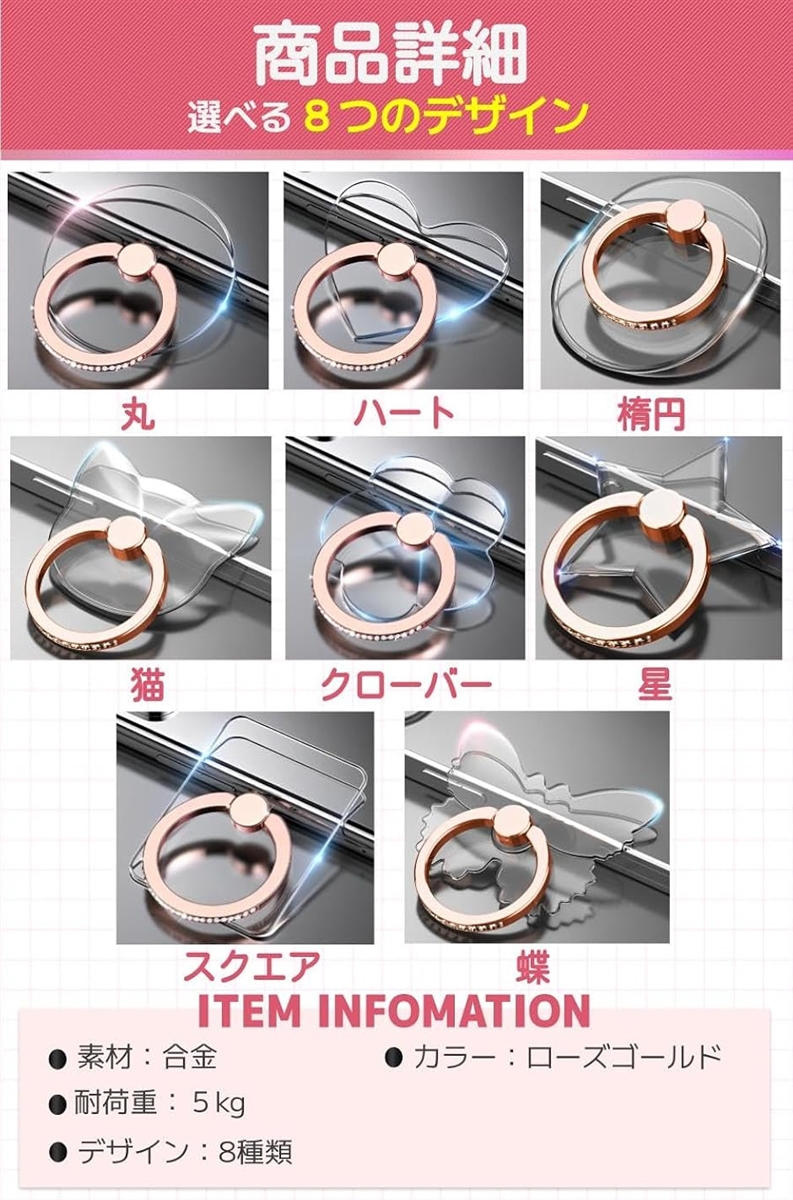 商品詳細
選べる８つのデザイン

丸

ハート

楕円

猫

クローバー

星

スクエア

蝶

ITEM INFOMATION

● 素材：合金
● カラー：ローズゴールド
● 耐荷重：５kg
● デザイン：8種類