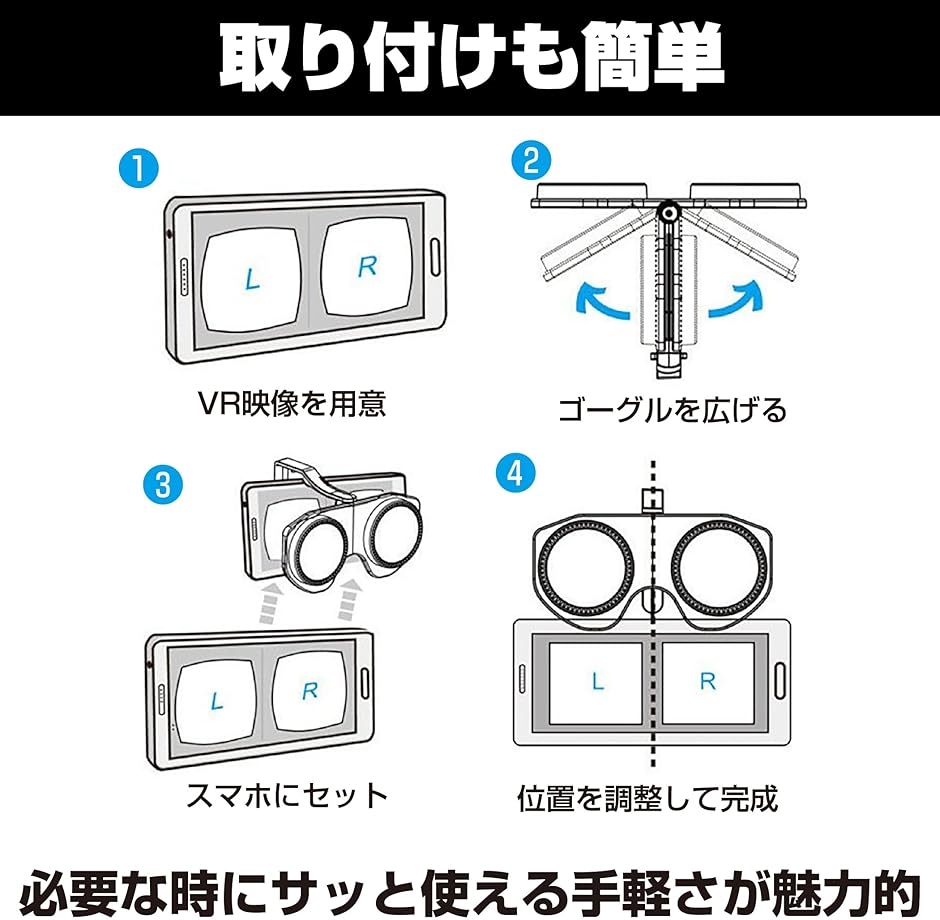 取り付けも簡単

1
L R
VR映像を用意

2
ゴーグルを広げる

3
L R
スマホにセット

4
L R
位置を調整して完成

必要な時にサッと使える手軽さが魅力的