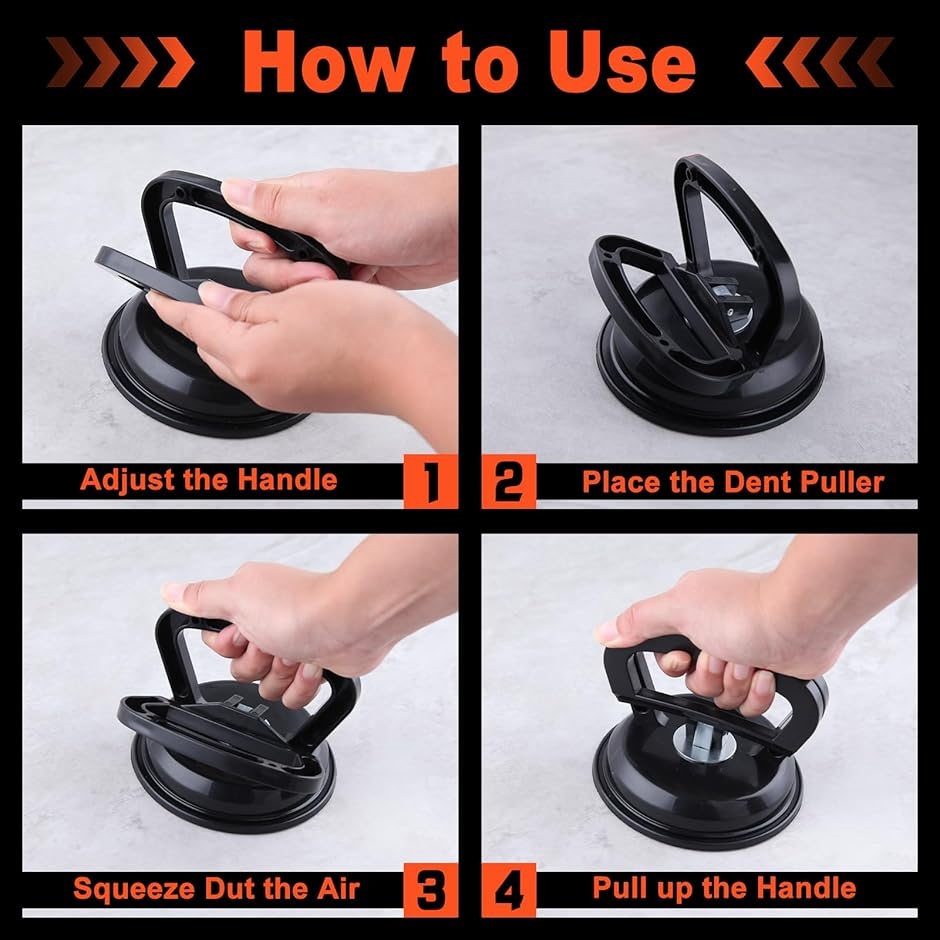 How to Use

Adjust the Handle 1

2 Place the Dent Puller

Squeeze Dut the Air 3

4 Pull up the Handle