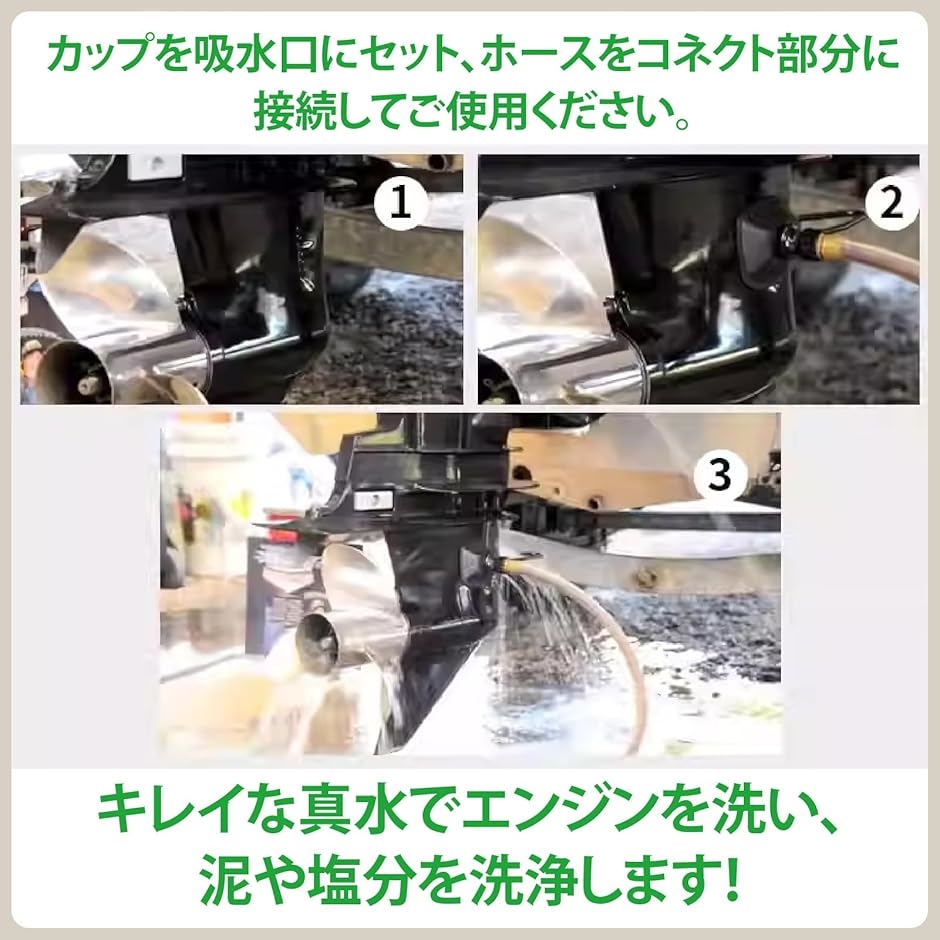 カップを吸水口にセット、ホースをコネクト部分に接続してご使用ください。

1

2

3

キレイな真水でエンジンを洗い、泥や塩分を洗浄します!