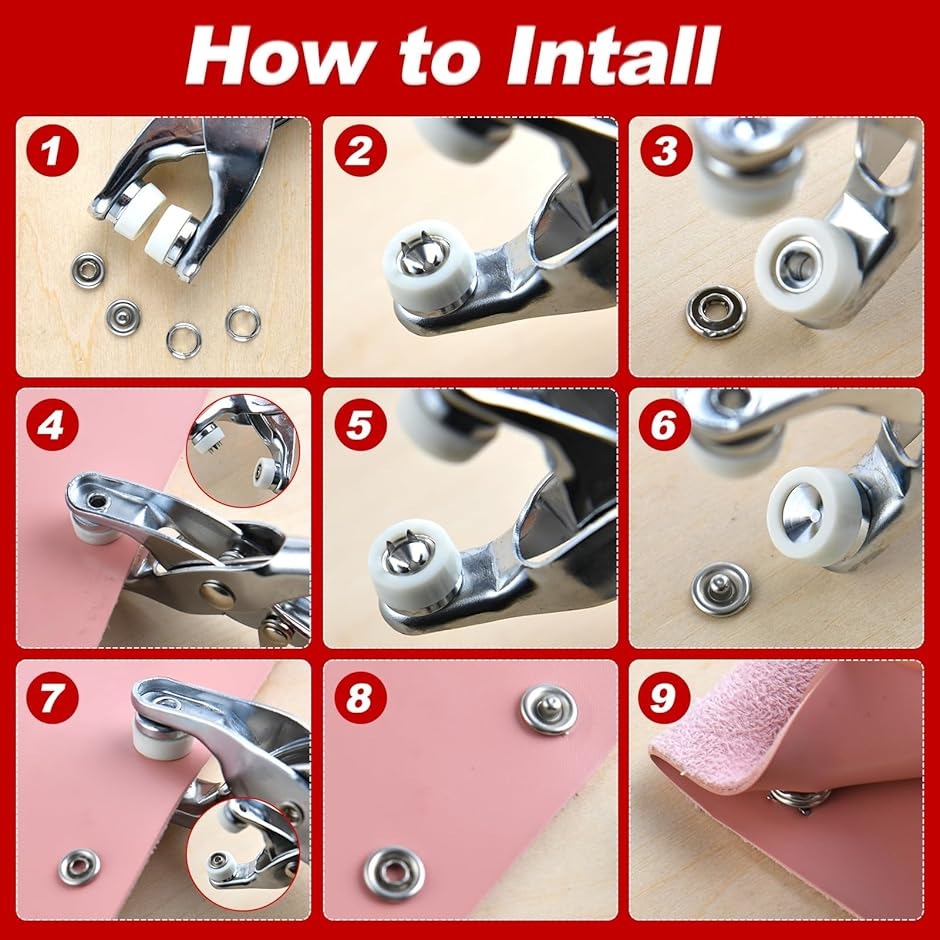 How to Intall

1

2

3

4

5

6

7

8

9