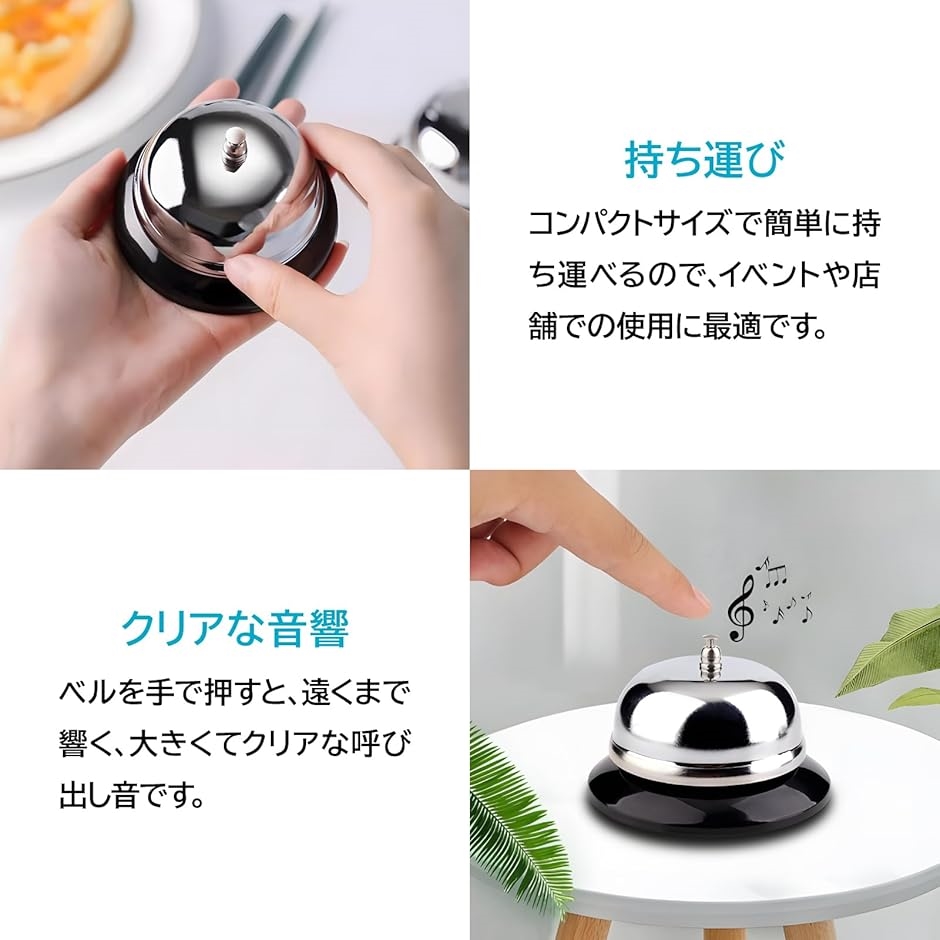 持ち運び

コンパクトサイズで簡単に持ち運べるので、イベントや店舗での使用に最適です。

クリアな音響

ベルを手で押すと、遠くまで響く、大きくてクリアな呼び出し音です。