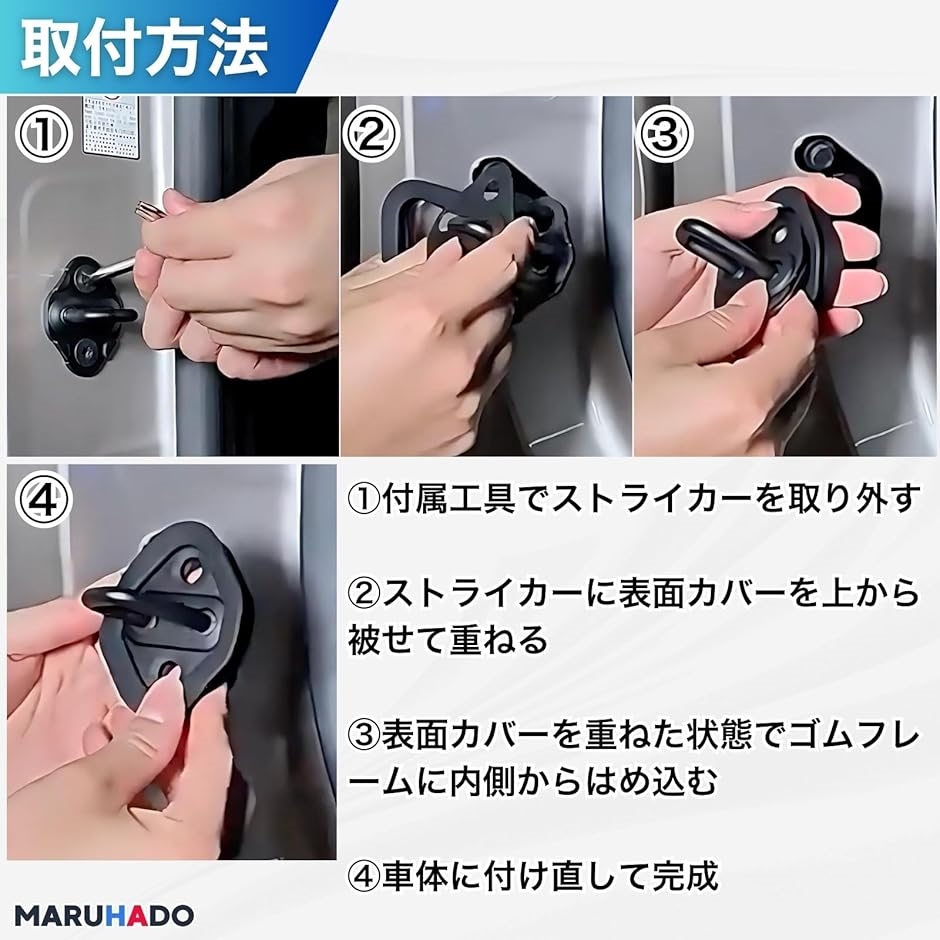 取付方法

①

②

③

④

①付属工具でストライカーを取り外す

②ストライカーに表面カバーを上から被せて重ねる

③表面カバーを重ねた状態でゴムフレームに内側からはめ込む

④車体に付け直して完成

MARUHADO