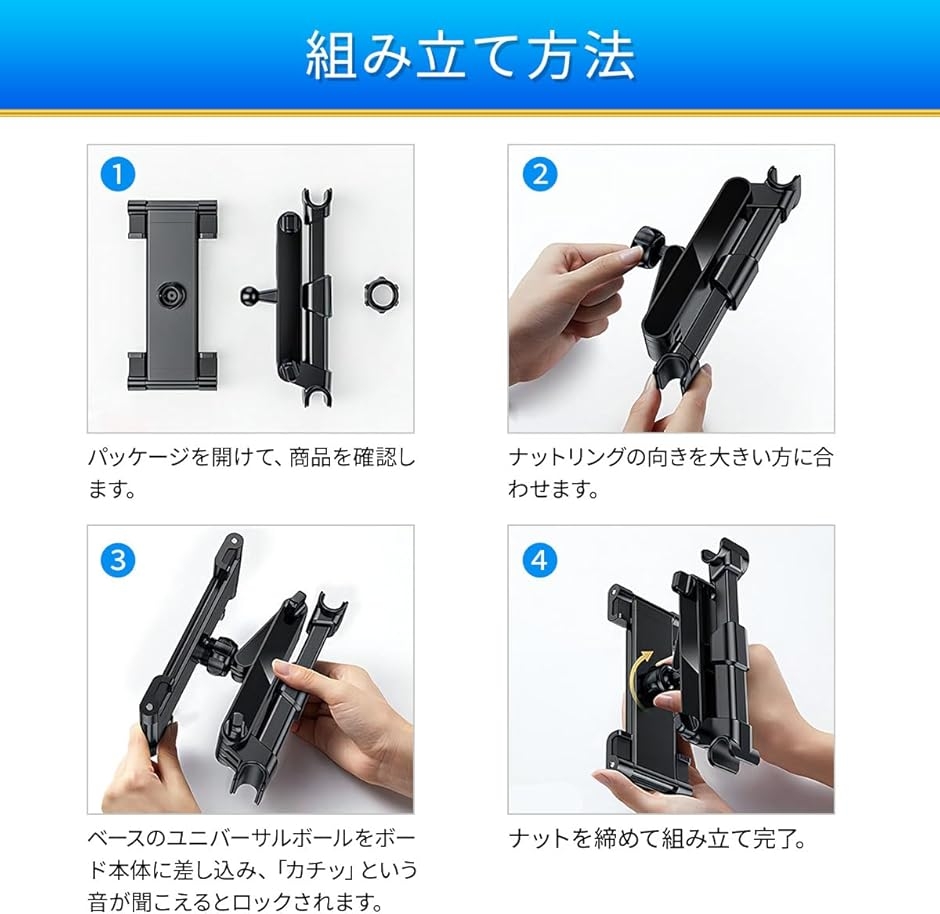 組み立て方法

1

パッケージを開けて、商品を確認します。

2

ナットリングの向きを大きい方に合わせます。

3

ベースのユニバーサルボールをボード本体に差し込み、「カチッ」という音が聞こえるとロックされます。

4

ナットを締めて組み立て完了。