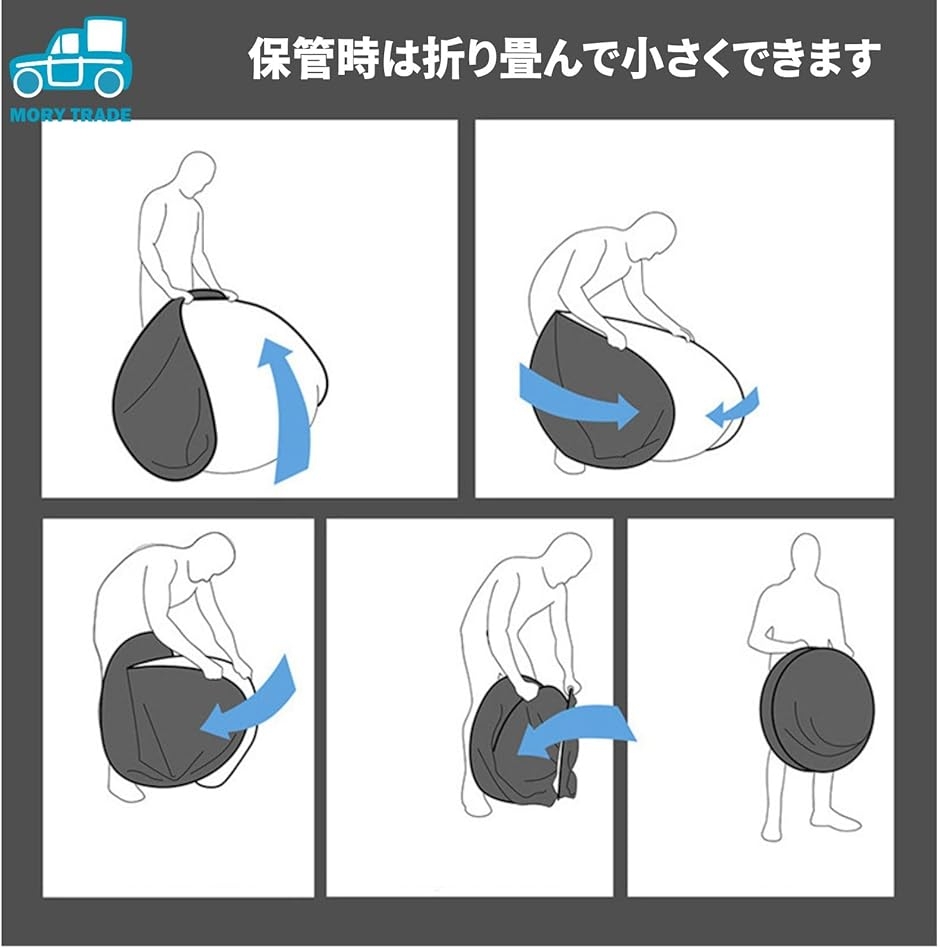 MORY TRADE

保管時は折り畳んで小さくできます